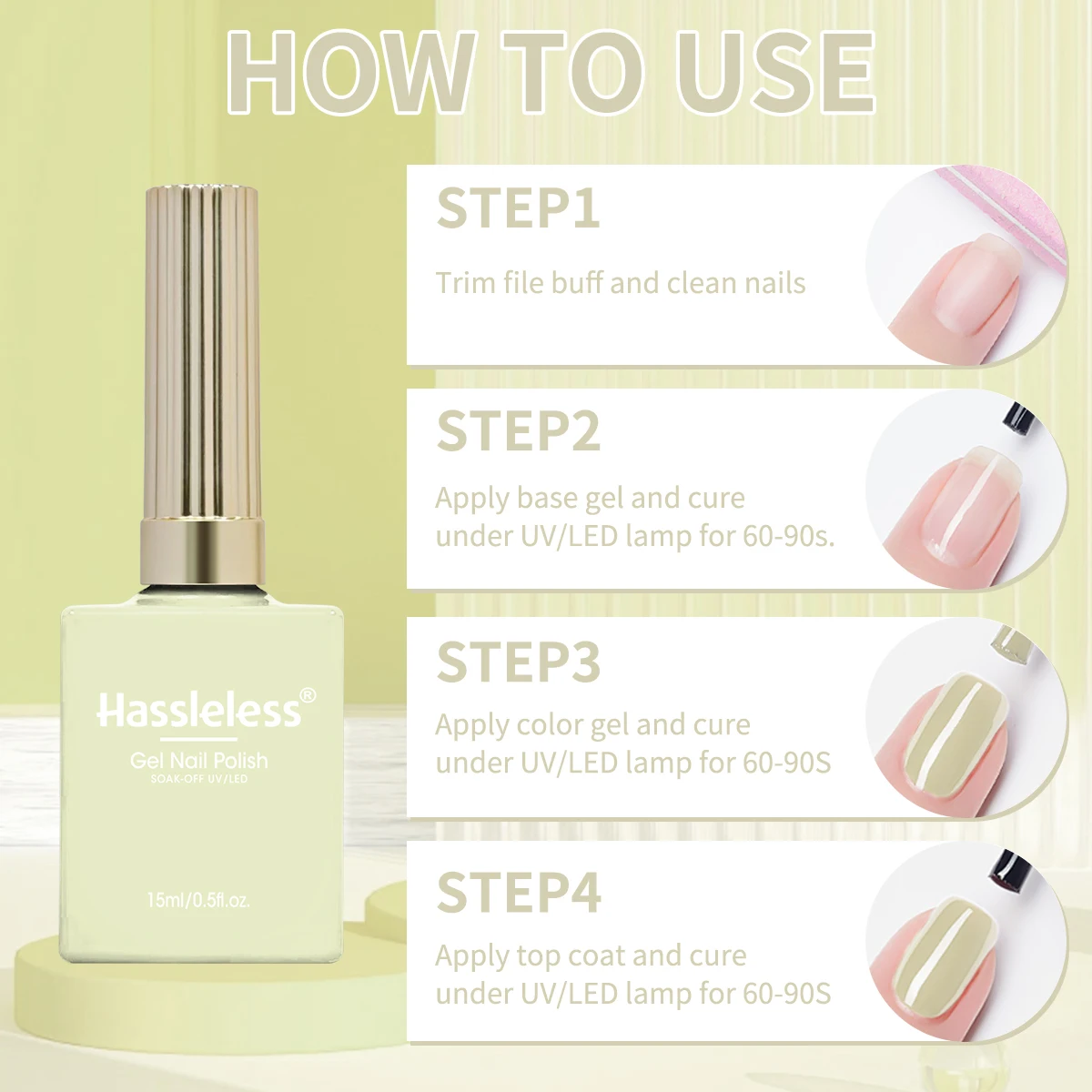 HOW TO USE

Hassleless®

Gel Nail Polish
SOAK-OFF UV/LED

15ml/0.5fl.oz.

STEP1

Trim file buff and clean nails

STEP2

Apply base gel and cure under UV/LED lamp for 60-90s.

STEP3

Apply color gel and cure under UV/LED lamp for 60-90S

STEP4

Apply top coat and cure under UV/LED lamp for 60-90S