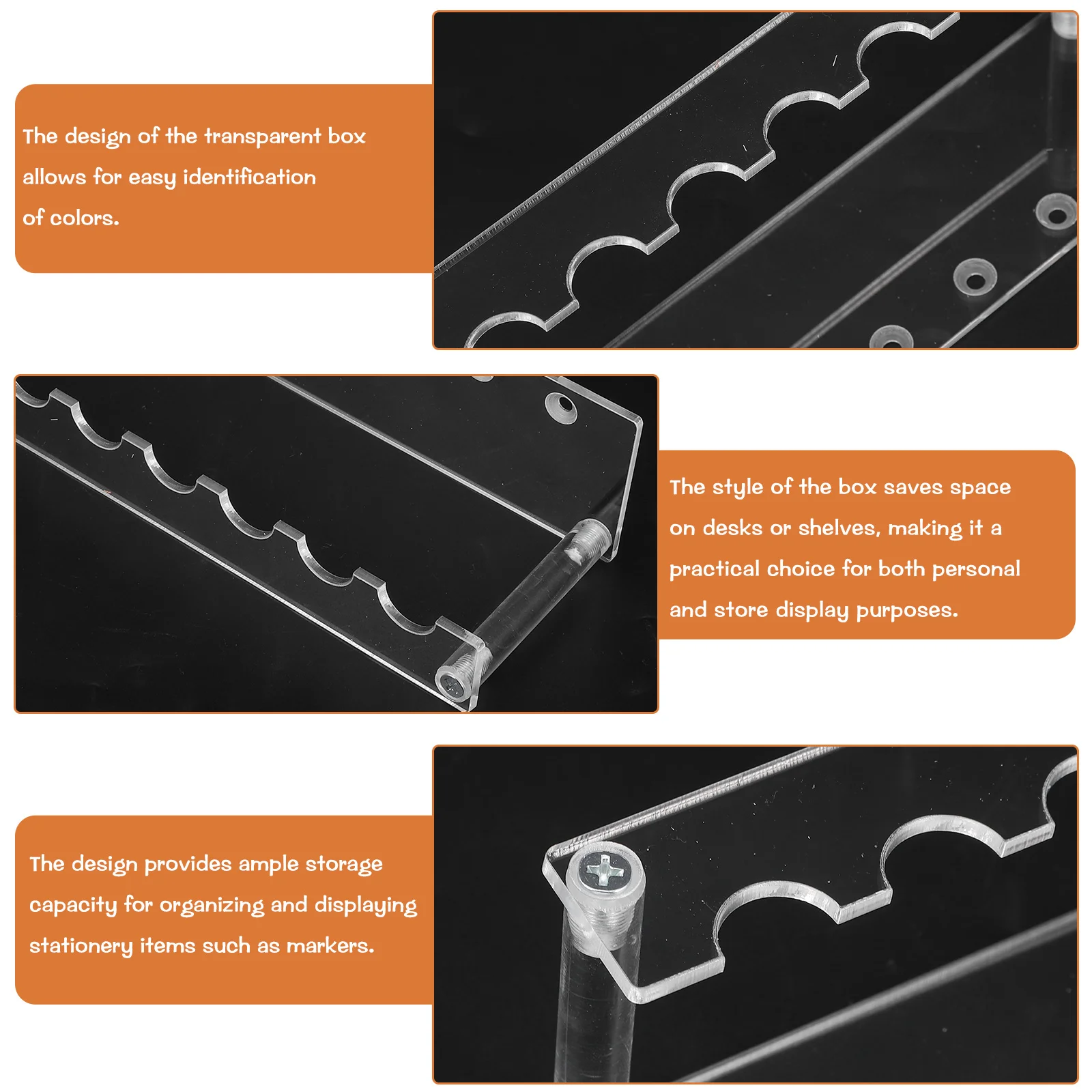 The design of the transparent box allows for easy identification of colors.

The style of the box saves space on desks or shelves, making it a practical choice for both personal and store display purposes.

The design provides ample storage capacity for organizing and displaying stationery items such as markers.