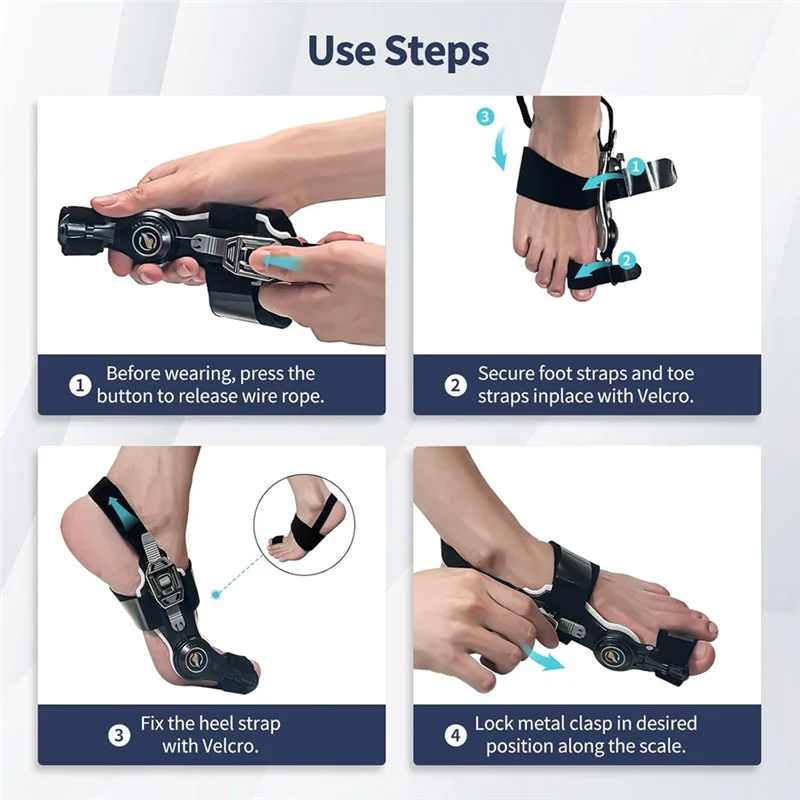 Use Steps

3
1
2

1 Before wearing, press the button to release wire rope.

2 Secure foot straps and toe straps inplace with Velcro.

3 Fix the heel strap with Velcro.

4 Lock metal clasp in desired position along the scale.