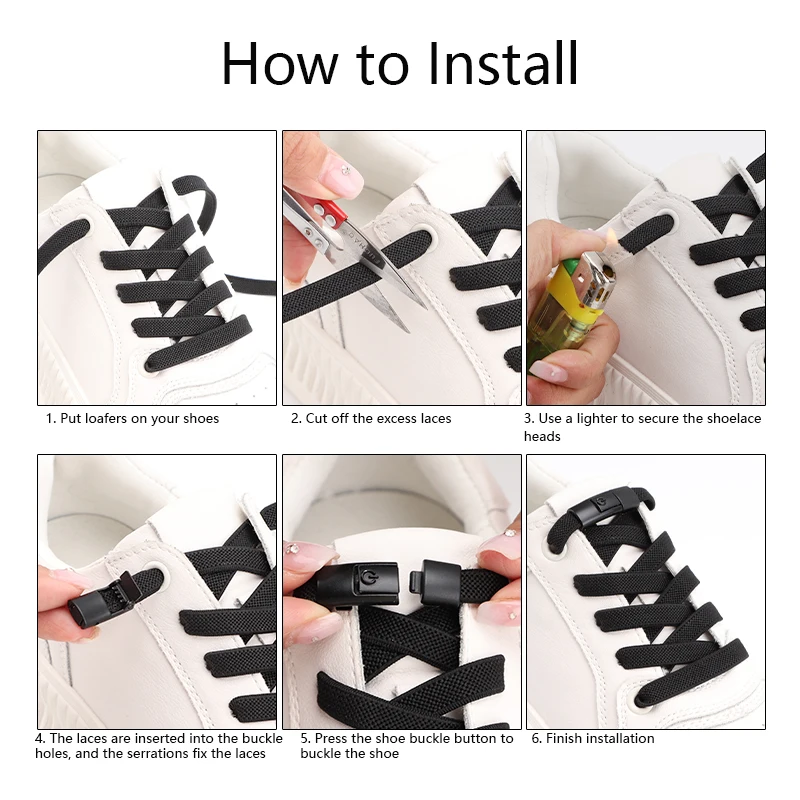 How to Install

1. Put loafers on your shoes

2. Cut off the excess laces

3. Use a lighter to secure the shoelace heads

4. The laces are inserted into the buckle holes, and the serrations fix the laces

5. Press the shoe buckle button to buckle the shoe

6. Finish installation