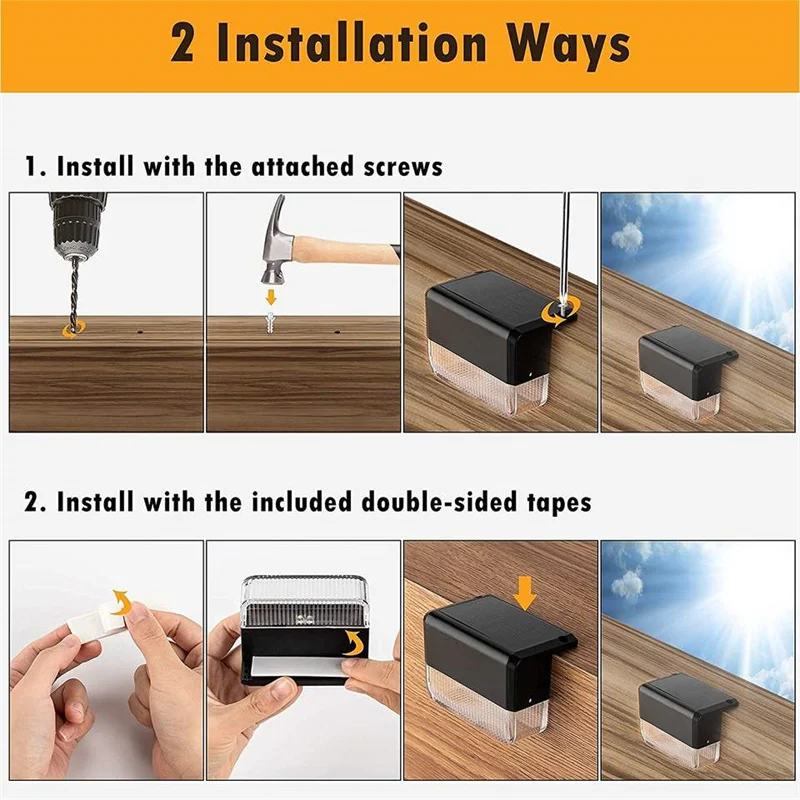 2 Installation Ways

1. Install with the attached screws

2. Install with the included double-sided tapes