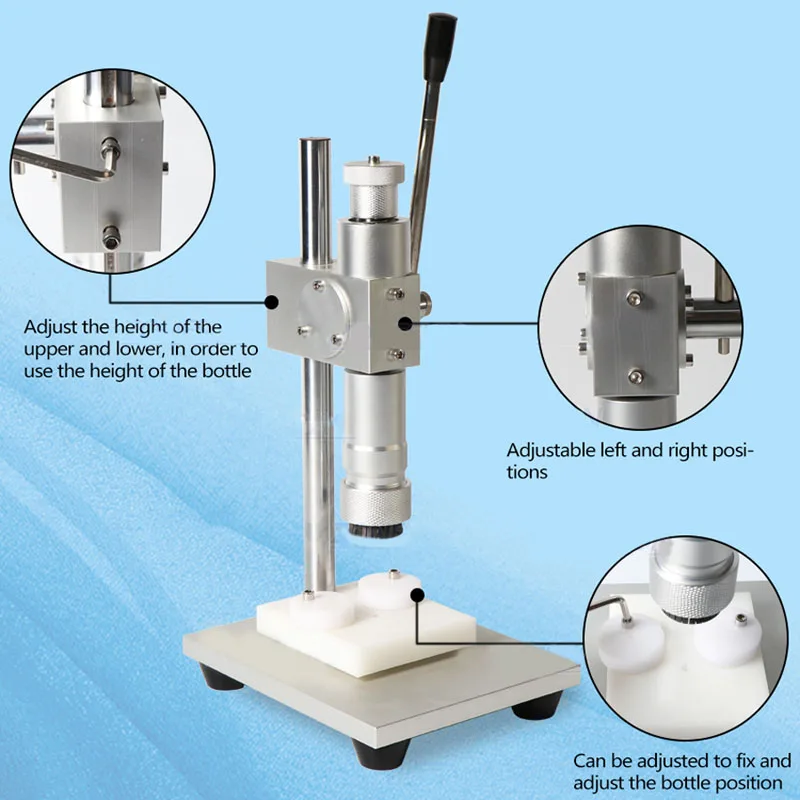 Adjust the height of the upper and lower, in order to use the height of the bottle

Adjustable left and right positions

Can be adjusted to fix and adjust the bottle position