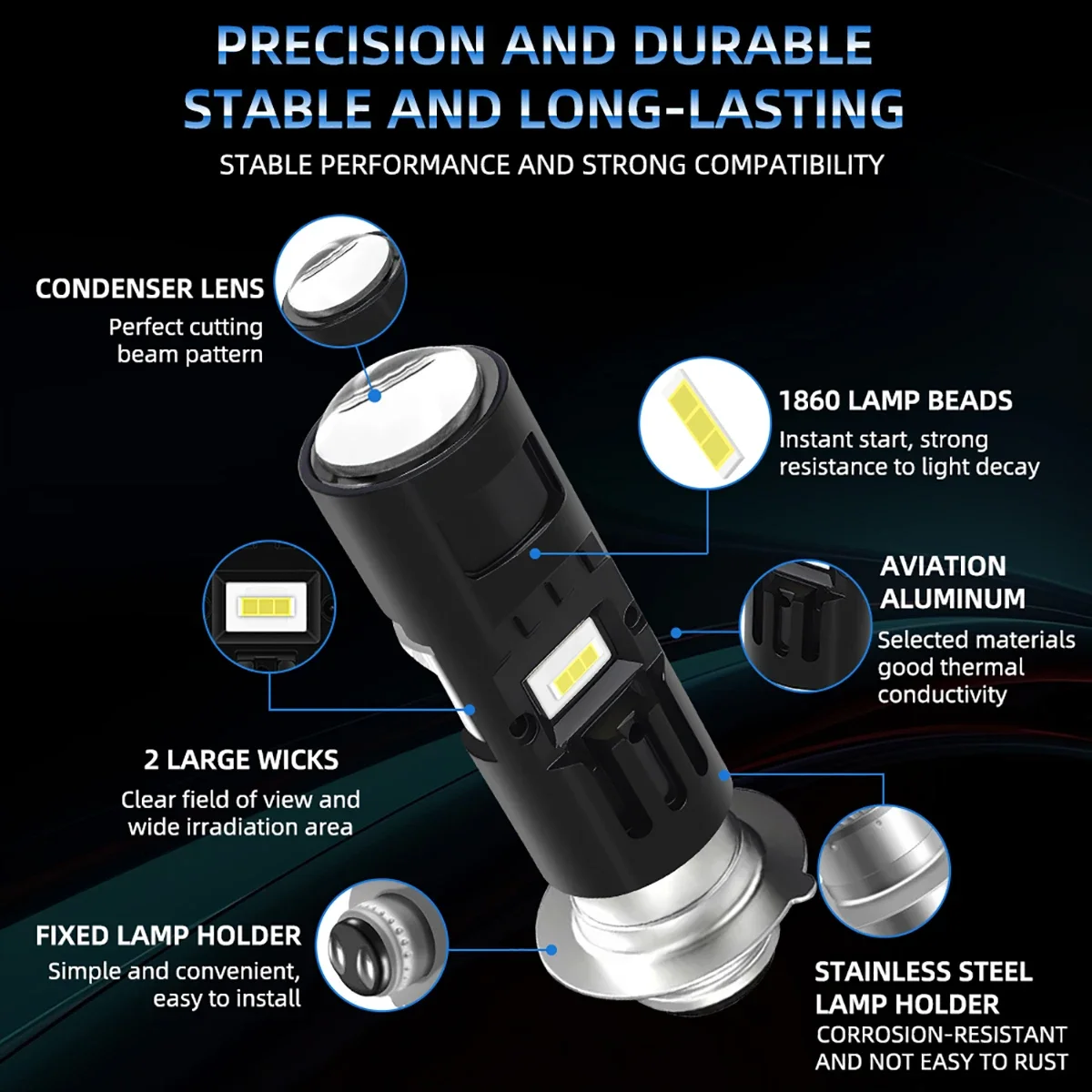 PRECISION AND DURABLE
STABLE AND LONG-LASTING

STABLE PERFORMANCE AND STRONG COMPATIBILITY

CONDENSER LENS
Perfect cutting beam pattern

1860 LAMP BEADS
Instant start, strong resistance to light decay

AVIATION ALUMINUM
Selected materials good thermal conductivity

2 LARGE WICKS
Clear field of view and wide irradiation area

FIXED LAMP HOLDER
Simple and convenient, easy to install

STAINLESS STEEL LAMP HOLDER
CORROSION-RESISTANT AND NOT EASY TO RUST