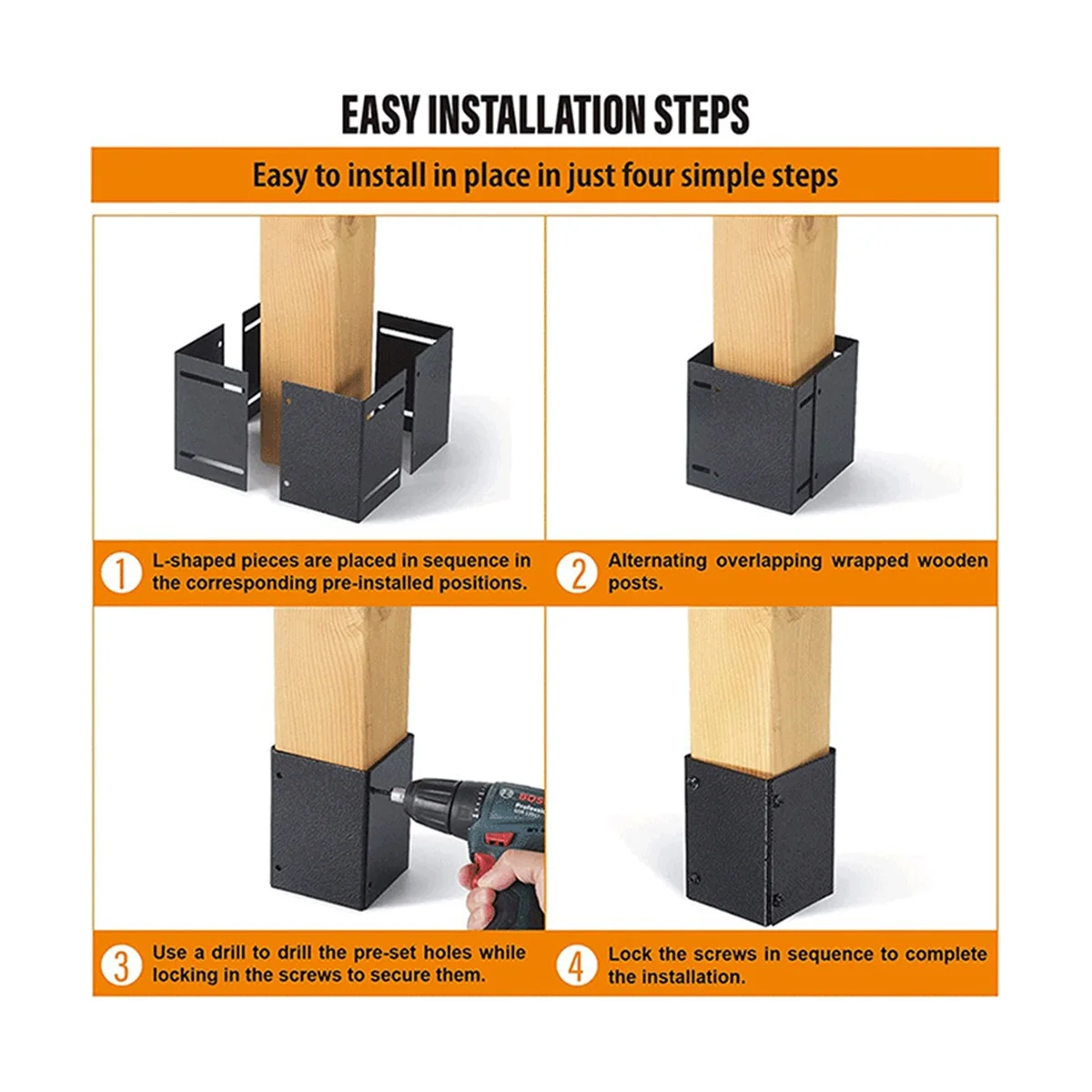 EASY INSTALLATION STEPS

Easy to install in place in just four simple steps

1 L-shaped pieces are placed in sequence in the corresponding pre-installed positions.

2 Alternating overlapping wrapped wooden posts.

BOSCH Professional

3 Use a drill to drill the pre-set holes while locking in the screws to secure them.

4 Lock the screws in sequence to complete the installation.