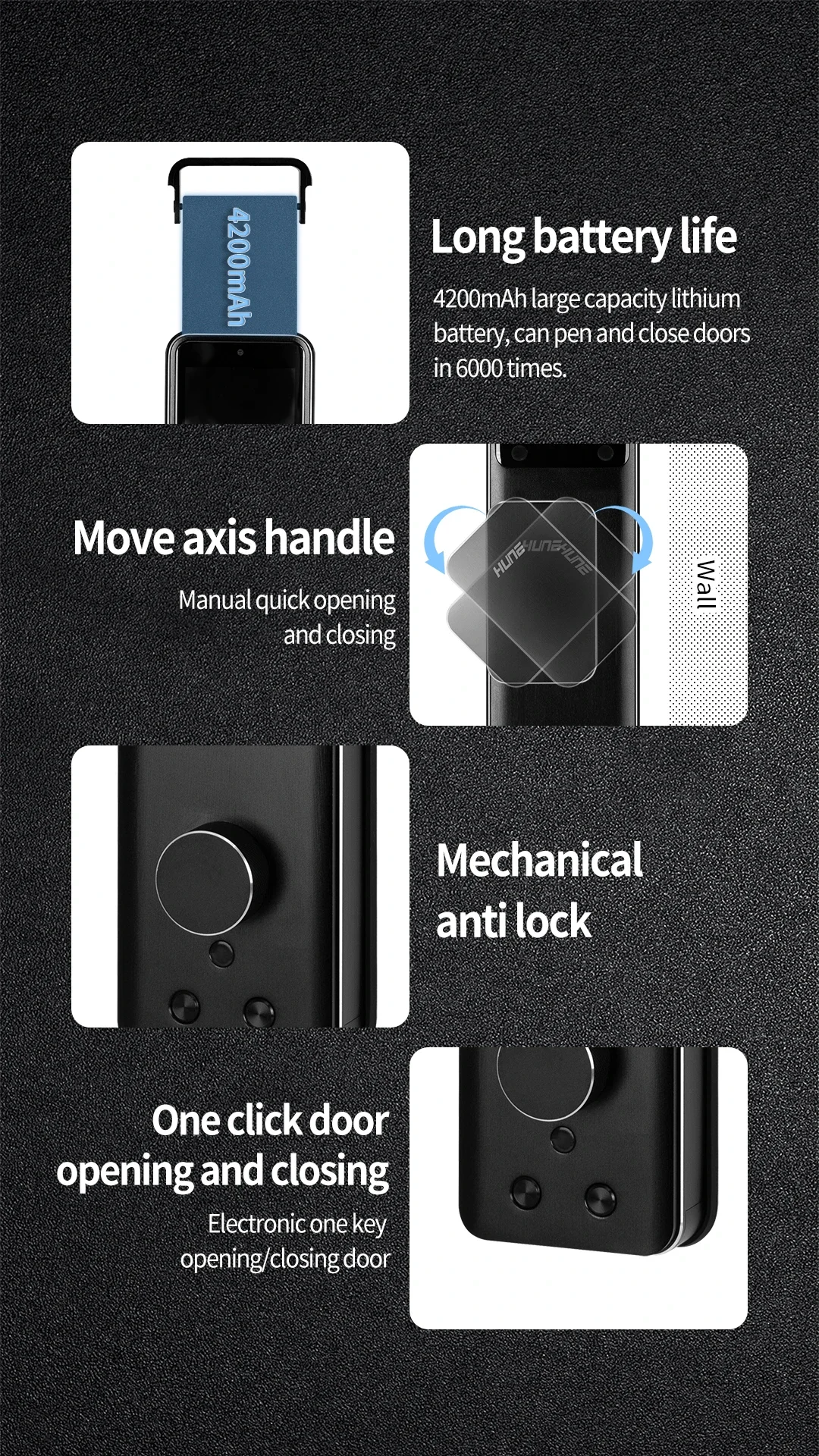 4200mAh

Long battery life

4200mAh large capacity lithium battery, can pen and close doors in 6000 times.

Move axis handle

Manual quick opening and closing

HUNE HUNE HUNE

Wall

Mechanical anti lock

One click door opening and closing

Electronic one key opening/closing door