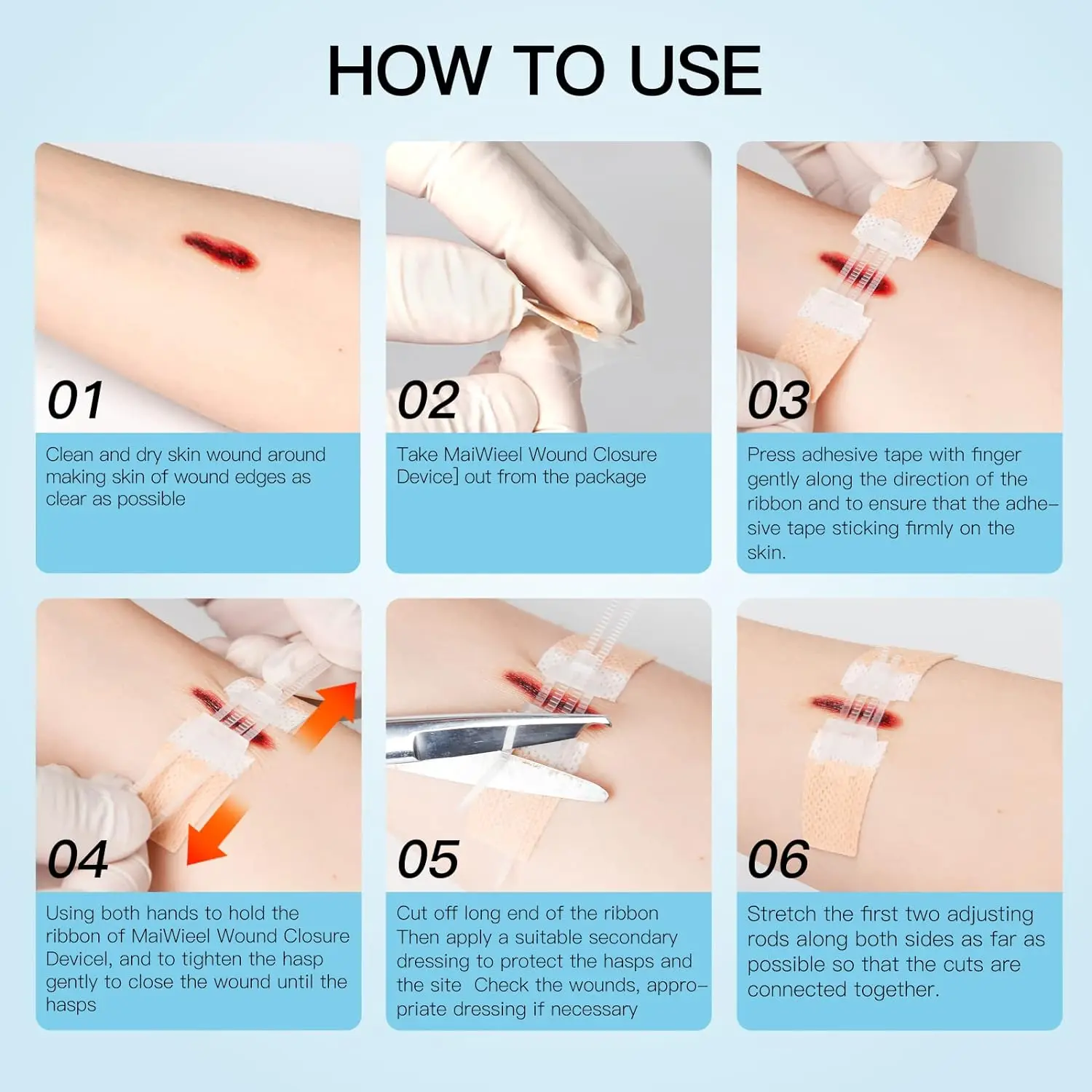 HOW TO USE

01
Clean and dry skin wound around making skin of wound edges as clear as possible

02
Take MaiWieel Wound Closure Device] out from the package

03
Press adhesive tape with finger gently along the direction of the ribbon and to ensure that the adhesive tape sticking firmly on the skin.

04
Using both hands to hold the ribbon of MaiWieel Wound Closure Devicel, and to tighten the hasp gently to close the wound until the hasps

05
Cut off long end of the ribbon Then apply a suitable secondary dressing to protect the hasps and the site  Check the wounds, appropriate dressing if necessary

06
Stretch the first two adjusting rods along both sides as far as possible so that the cuts are connected together.