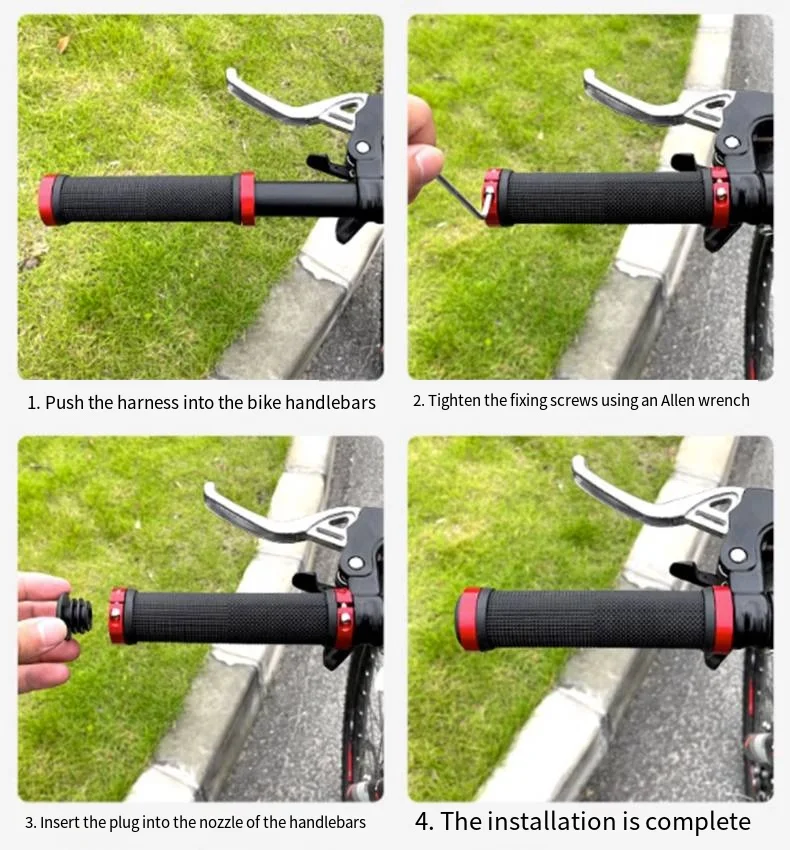 1. Push the harness into the bike handlebars

2. Tighten the fixing screws using an Allen wrench

3. Insert the plug into the nozzle of the handlebars

4. The installation is complete