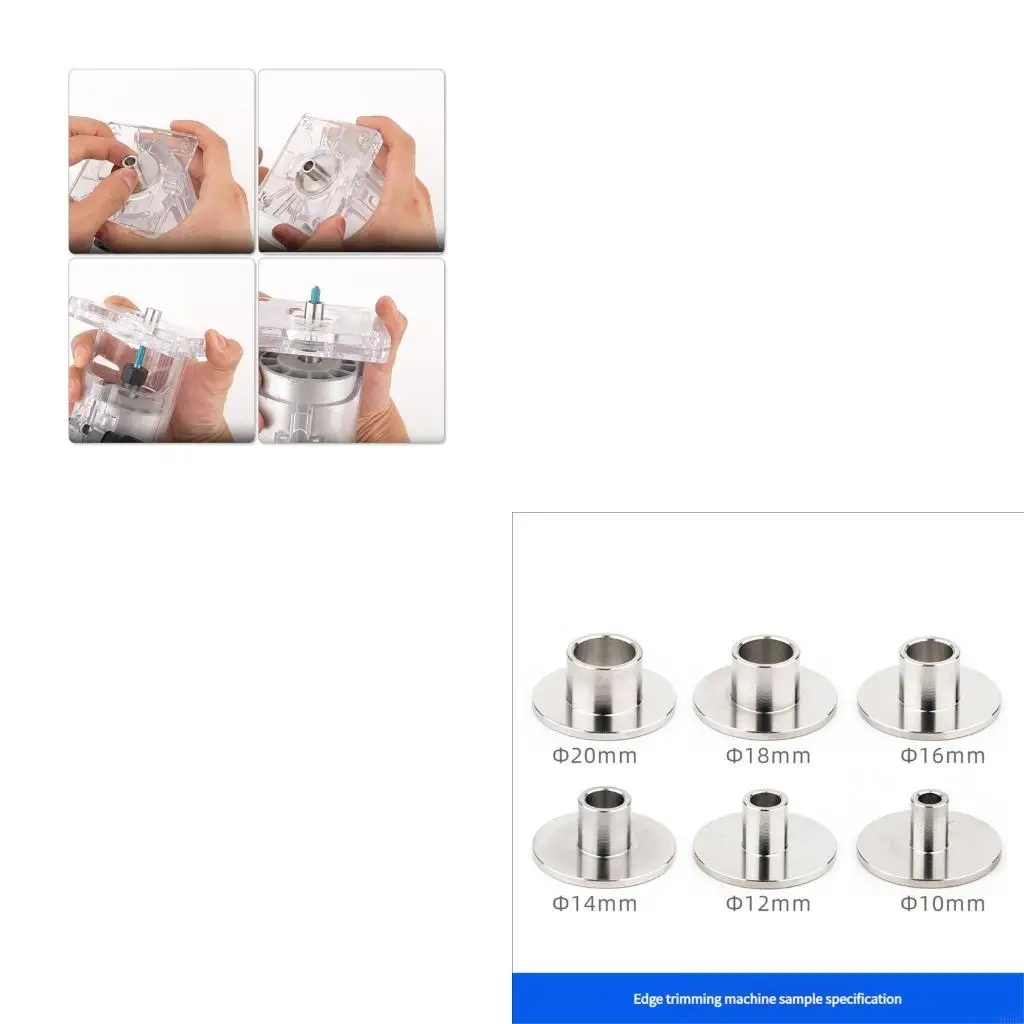 Φ20mm Φ18mm Φ16mm

Φ14mm Φ12mm Φ10mm

Edge trimming machine sample specification