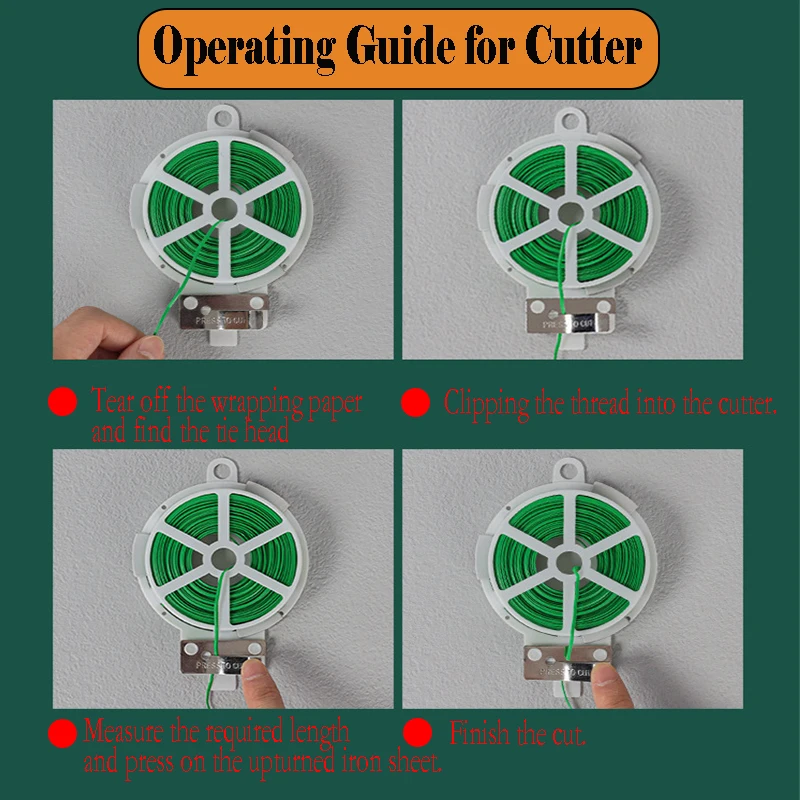 Operating Guide for Cutter

PRESS TO CUT

PRESS TO CUT

Tear off the wrapping paper and find the tie head

Clipping the thread into the cutter.

PRESS TO CUT

PRESS TO CUT

Measure the required length and press on the upturned iron sheet.

Finish the cut.