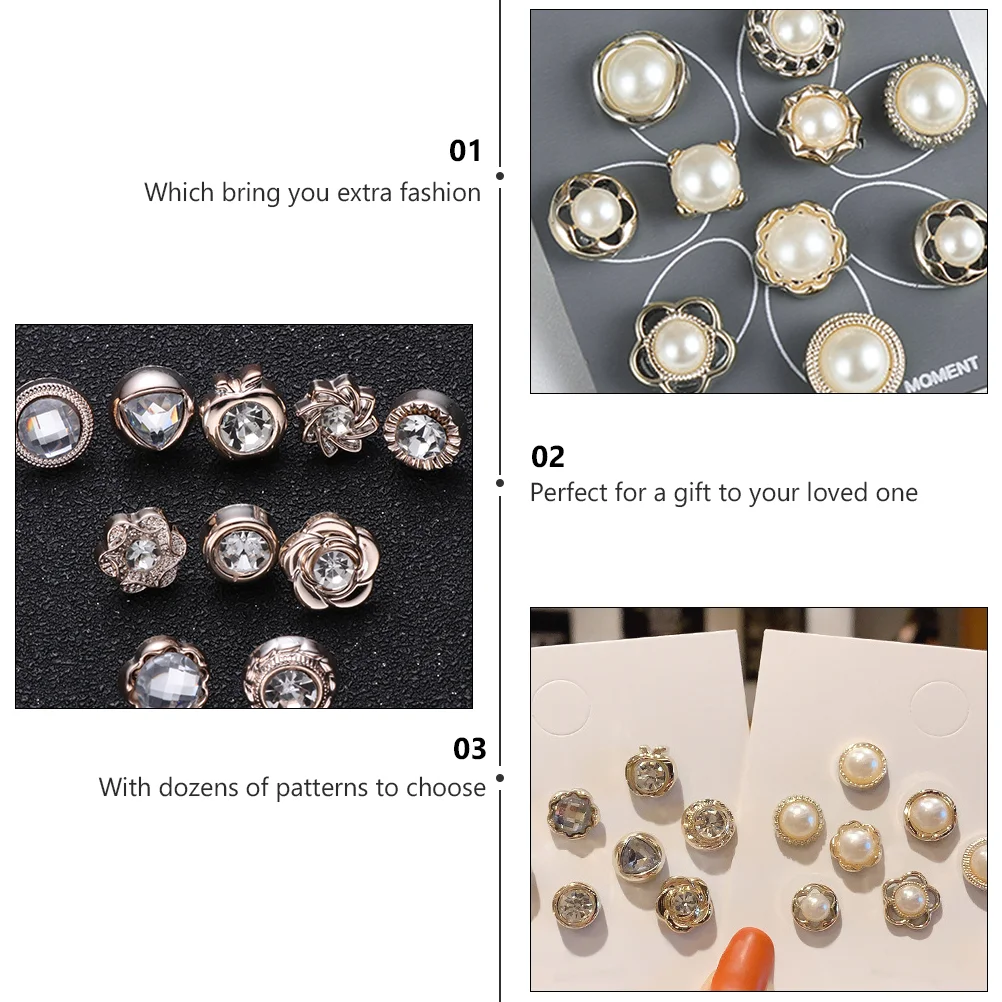 01
Which bring you extra fashion

MOMENT

02
Perfect for a gift to your loved one

03
With dozens of patterns to choose