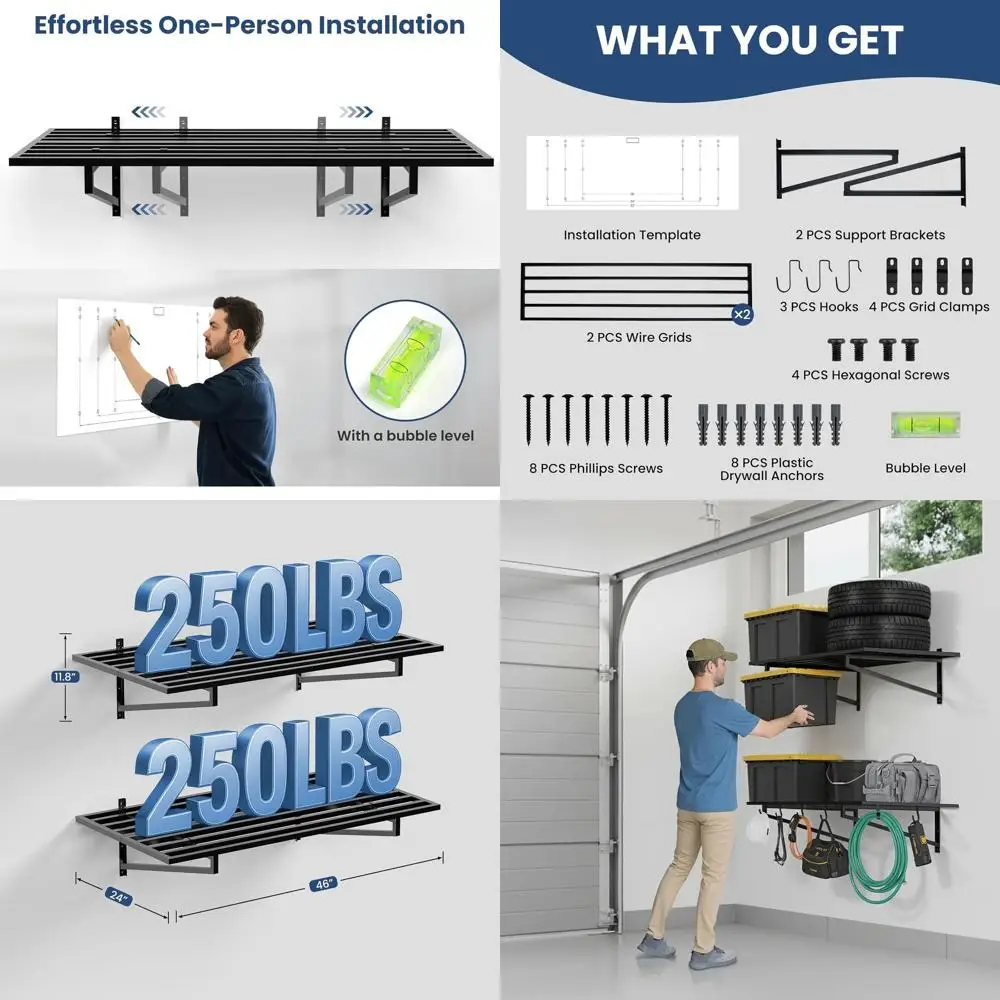 Effortless One-Person Installation

With a bubble level

WHAT YOU GET

Installation Template

2 PCS Support Brackets

×2

2 PCS Wire Grids

3 PCS Hooks

4 PCS Grid Clamps

4 PCS Hexagonal Screws

8 PCS Phillips Screws

8 PCS Plastic Drywall Anchors

Bubble Level

250LBS

11.8"

250LBS

24"

46"