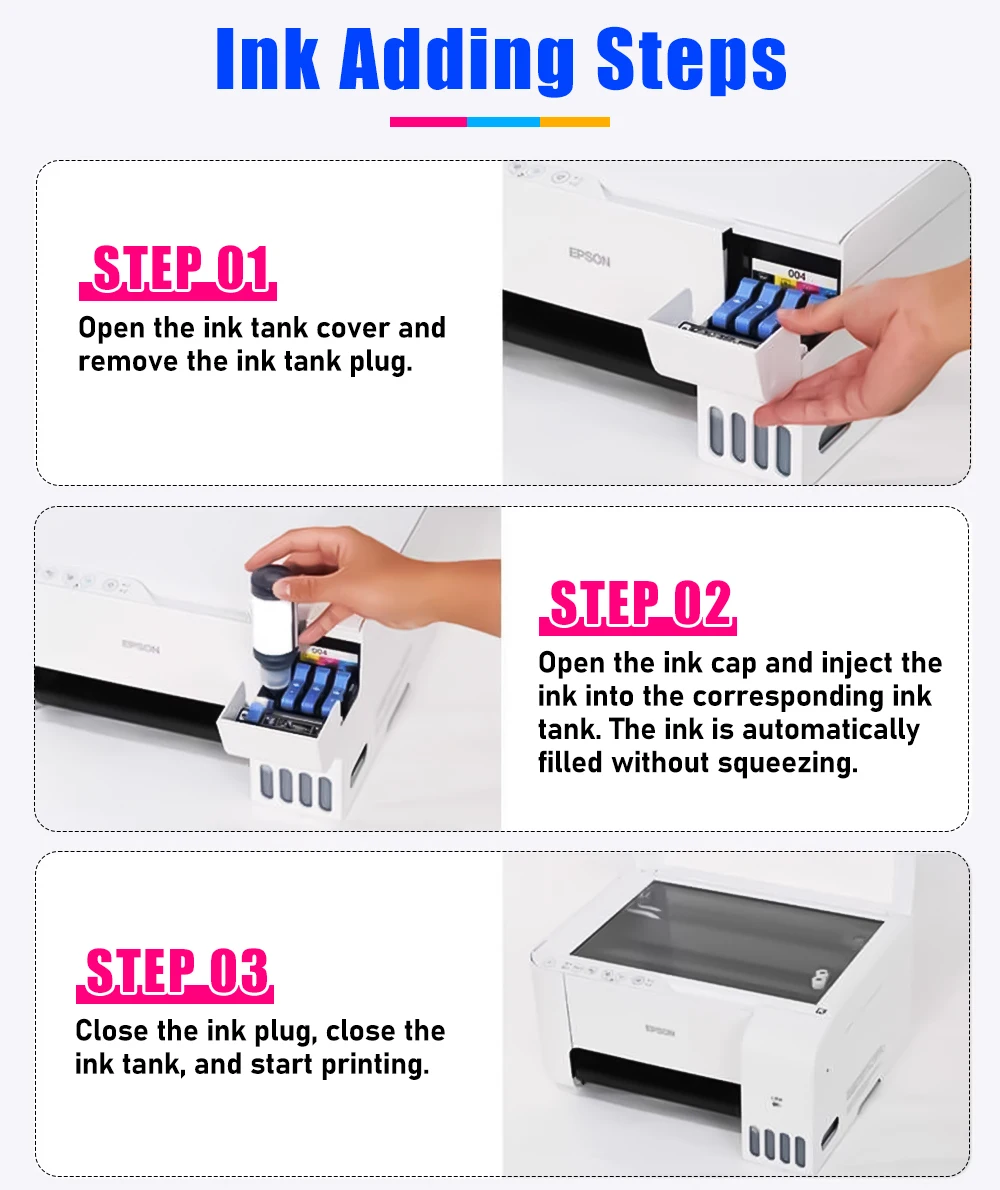 Ink Adding Steps

STEP 01

Open the ink tank cover and remove the ink tank plug.

EPSON

004

STEP 02

Open the ink cap and inject the ink into the corresponding ink tank. The ink is automatically filled without squeezing.

EPSON

004

STEP 03

Close the ink plug, close the ink tank, and start printing.

EPSON