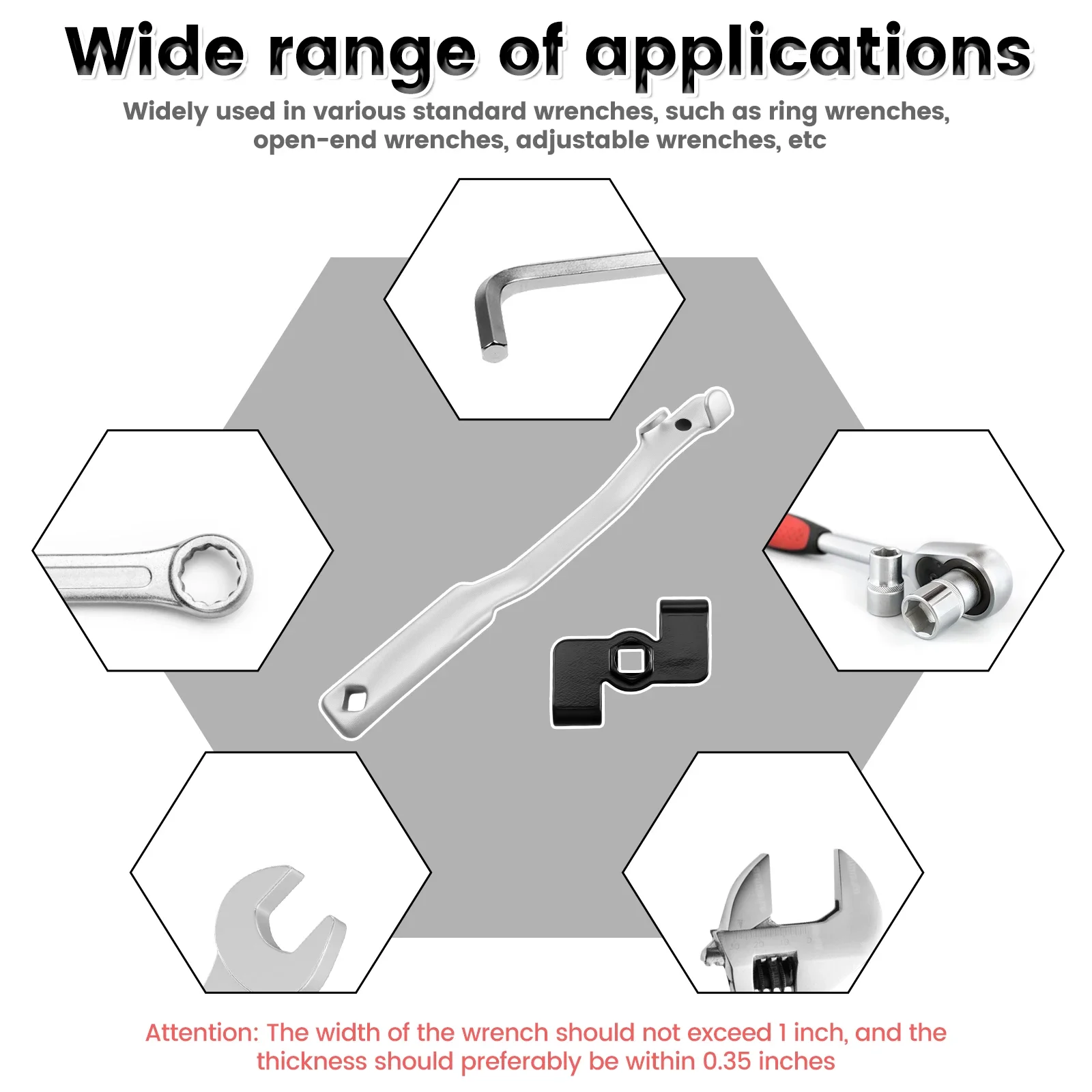 Wide range of applications

Widely used in various standard wrenches, such as ring wrenches, open-end wrenches, adjustable wrenches, etc

Attention: The width of the wrench should not exceed 1 inch, and the thickness should preferably be within 0.35 inches