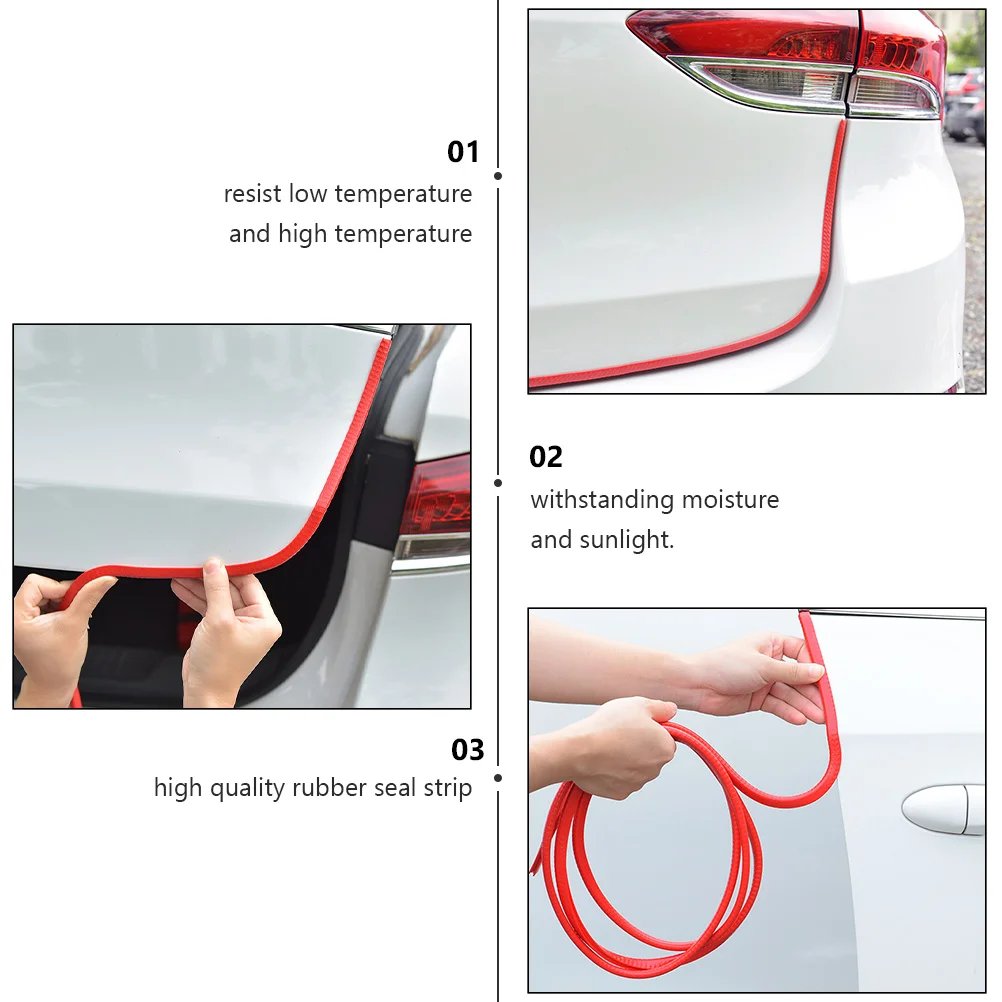 01
resist low temperature
and high temperature

02
withstanding moisture
and sunlight.

03
high quality rubber seal strip