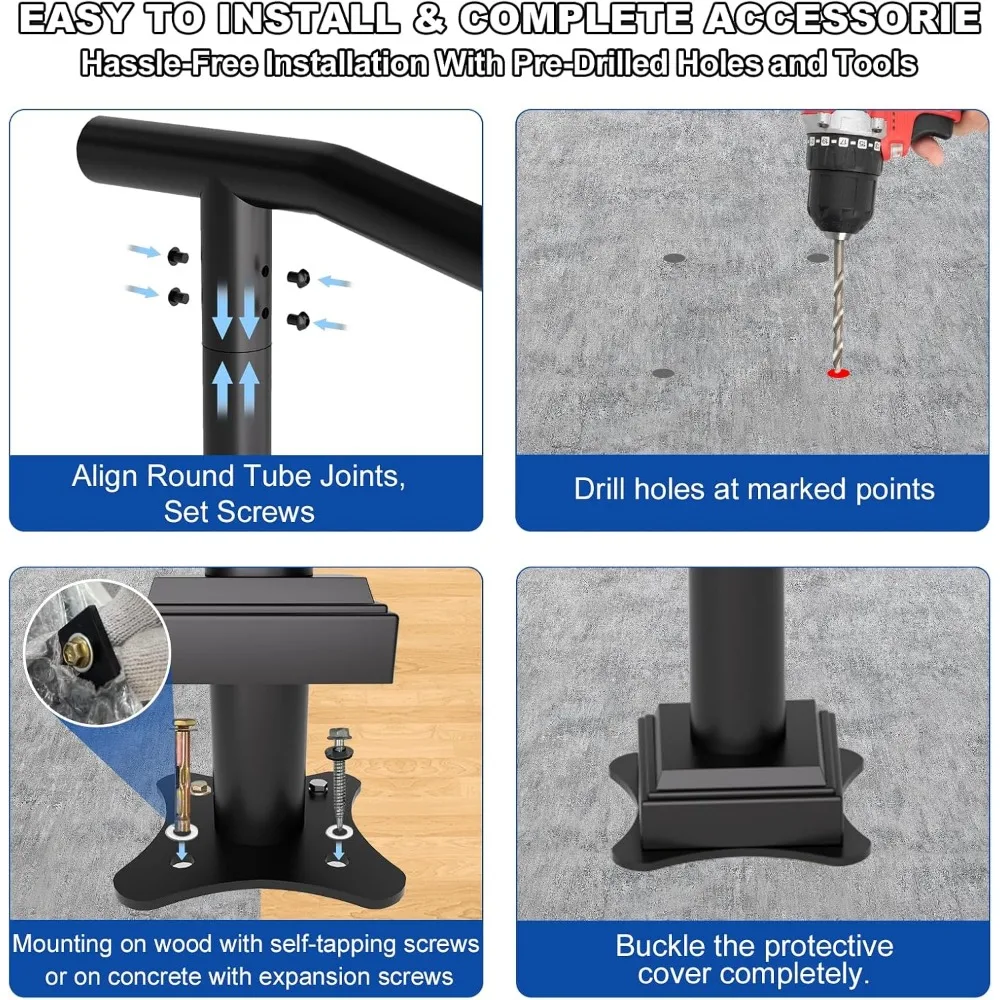 EASY TO INSTALL & COMPLETE ACCESSORIE
Hassle-Free Installation With Pre-Drilled Holes and Tools

Align Round Tube Joints, Set Screws

Drill holes at marked points

Mounting on wood with self-tapping screws or on concrete with expansion screws

Buckle the protective cover completely.