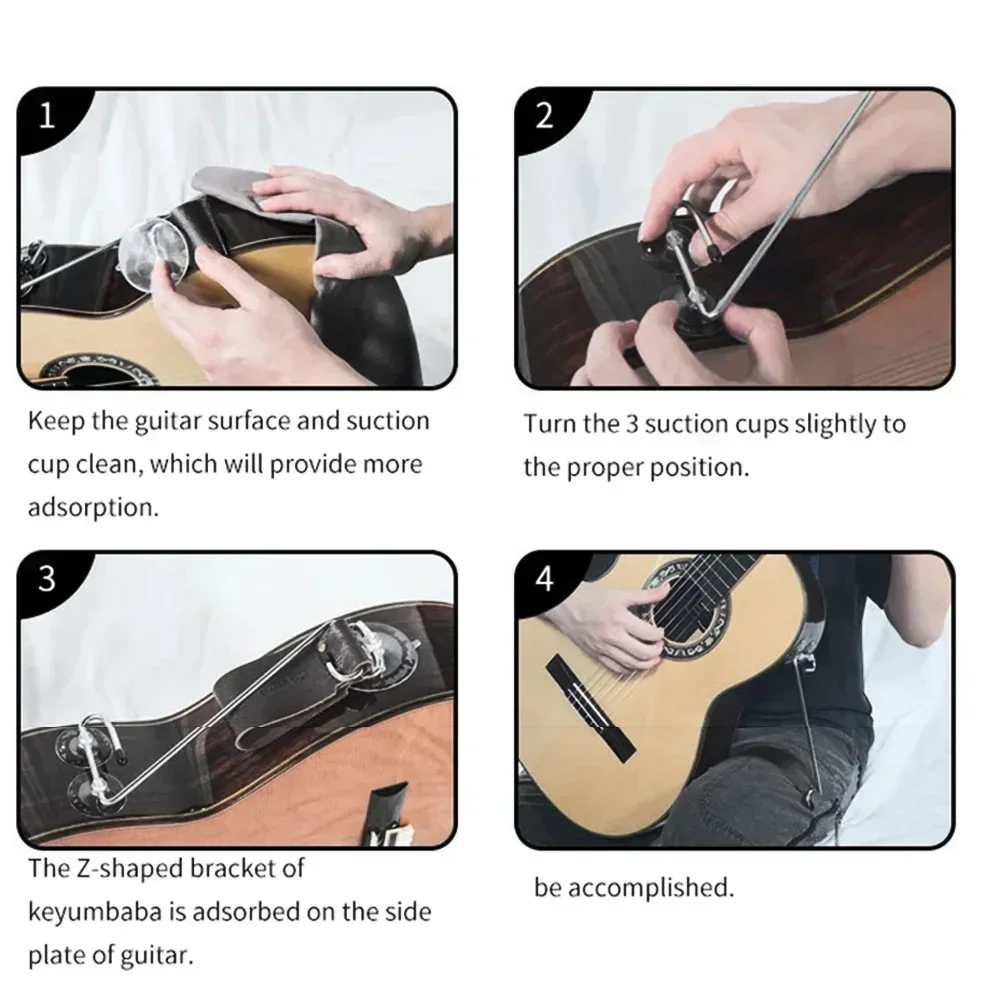 1

Keep the guitar surface and suction cup clean, which will provide more adsorption.

2

Turn the 3 suction cups slightly to the proper position.

3

The Z-shaped bracket of keyumbaba is adsorbed on the side plate of guitar.

4

be accomplished.