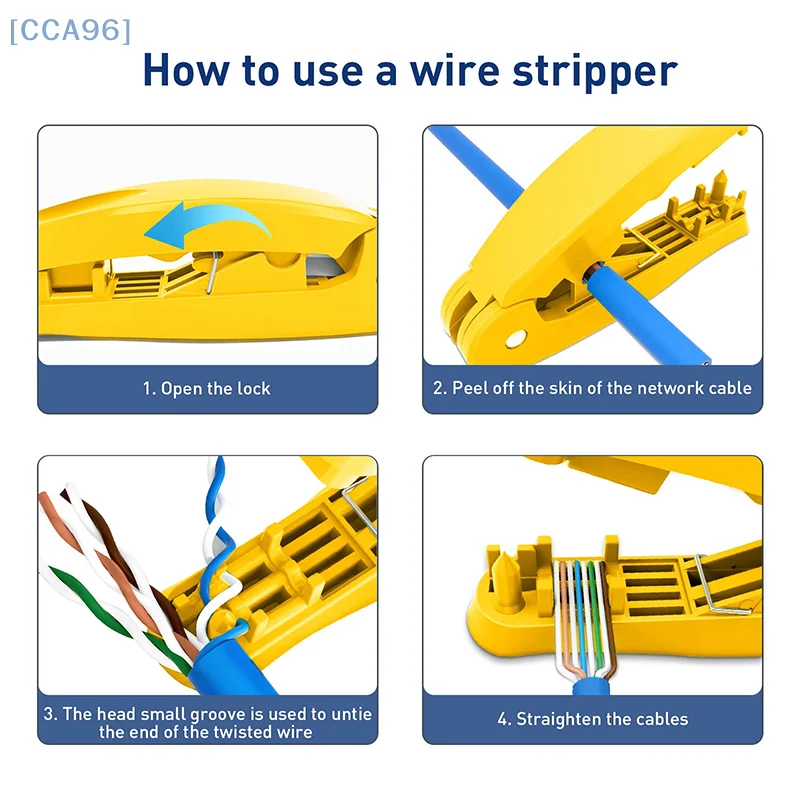 [CCA96]

How to use a wire stripper

1. Open the lock

2. Peel off the skin of the network cable

3. The head small groove is used to untie the end of the twisted wire

4. Straighten the cables