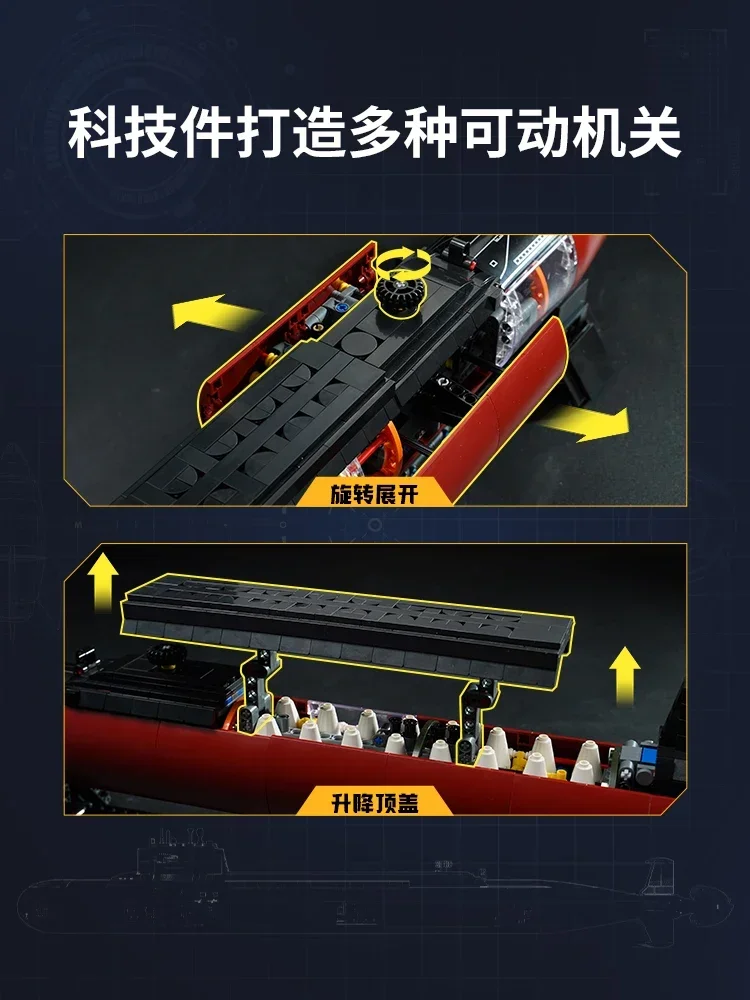 科技件打造多种可动机关

旋转展开

升降顶盖