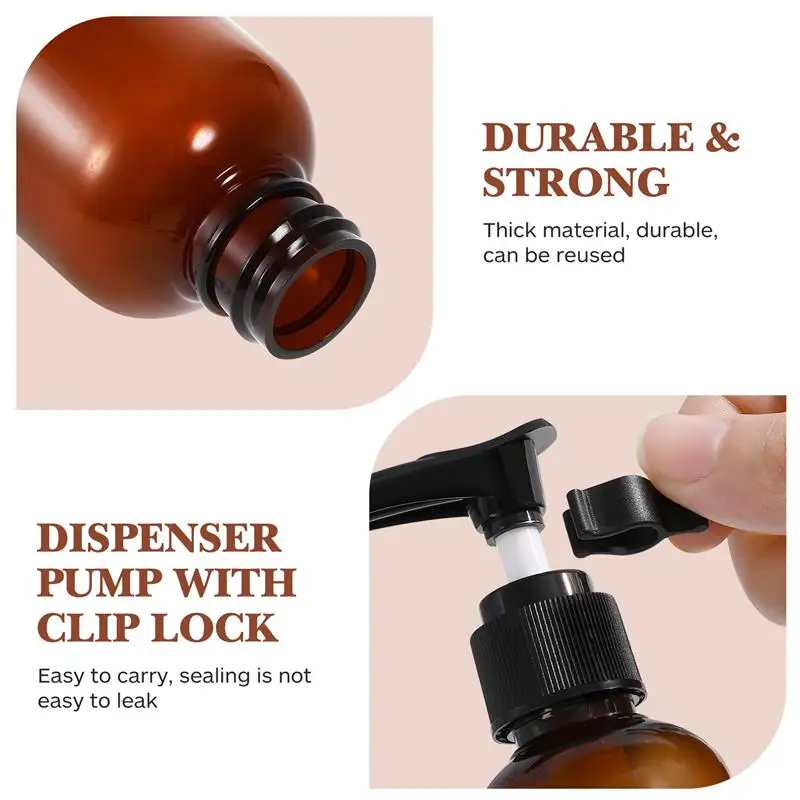 DURABLE & STRONG

Thick material, durable, can be reused

DISPENSER PUMP WITH CLIP LOCK

Easy to carry, sealing is not easy to leak