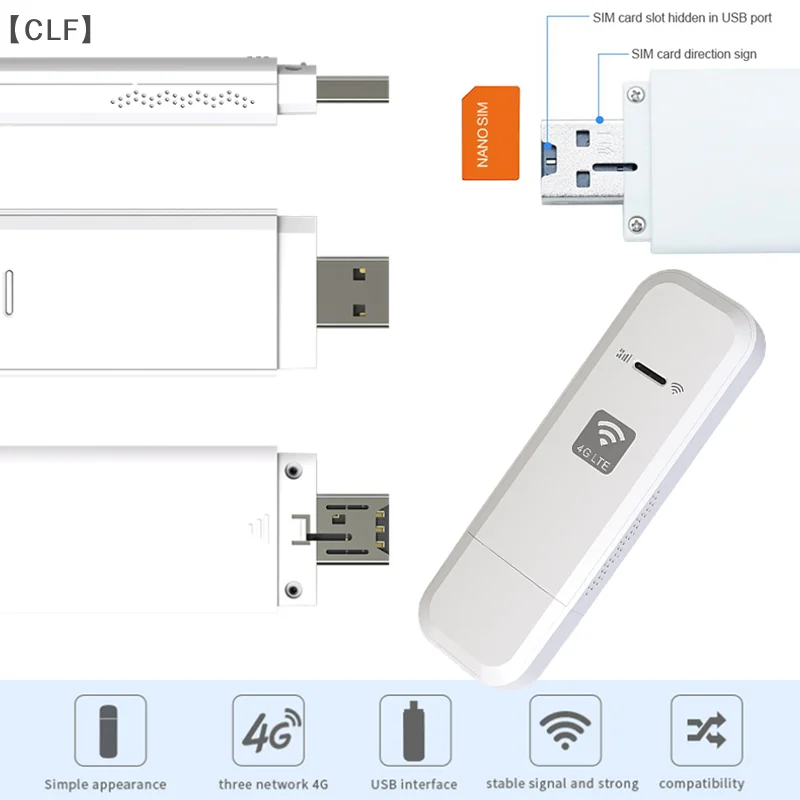 【CLF】

SIM card slot hidden in USB port

SIM card direction sign

NANO SIM

4G LTE

4G

Simple appearance

three network 4G

USB interface

stable signal and strong

compatibility