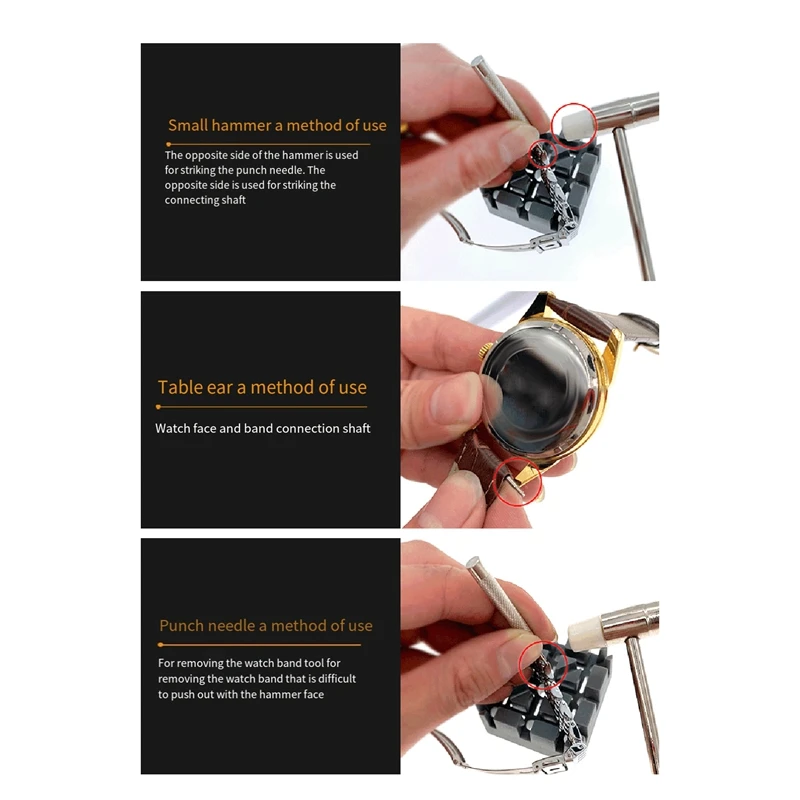 Small hammer a method of use

The opposite side of the hammer is used for striking the punch needle. The opposite side is used for striking the connecting shaft

Table ear a method of use

Watch face and band connection shaft

Punch needle a method of use

For removing the watch band tool for removing the watch band that is difficult to push out with the hammer face