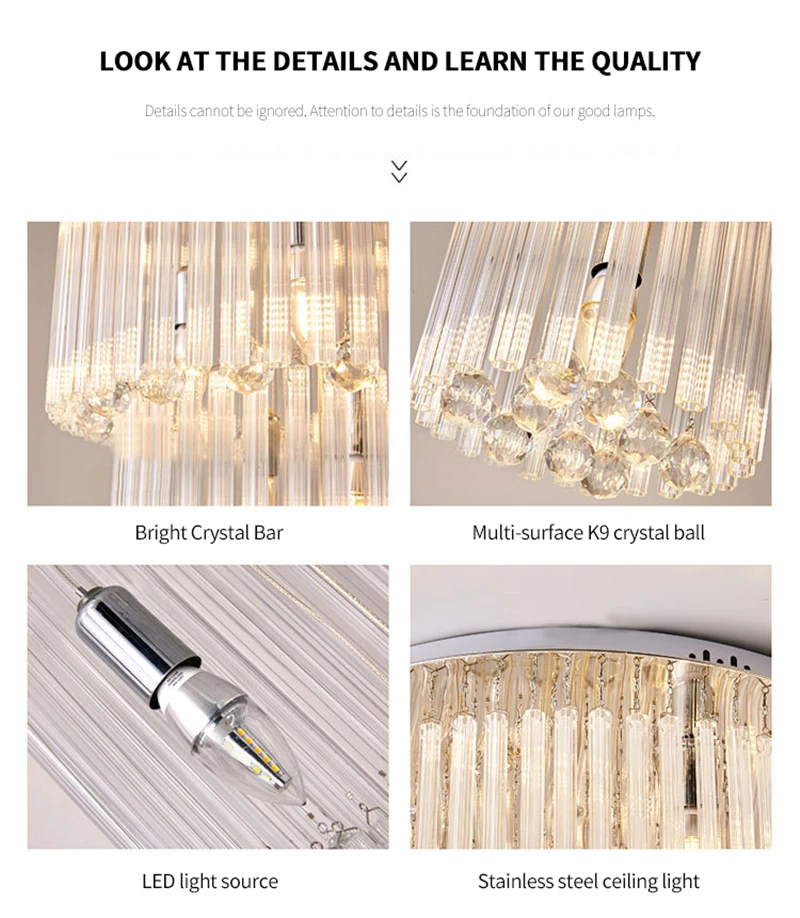 LOOK AT THE DETAILS AND LEARN THE QUALITY

Details cannot be ignored. Attention to details is the foundation of our good lamps.

Bright Crystal Bar

Multi-surface K9 crystal ball

LED light source

Stainless steel ceiling light