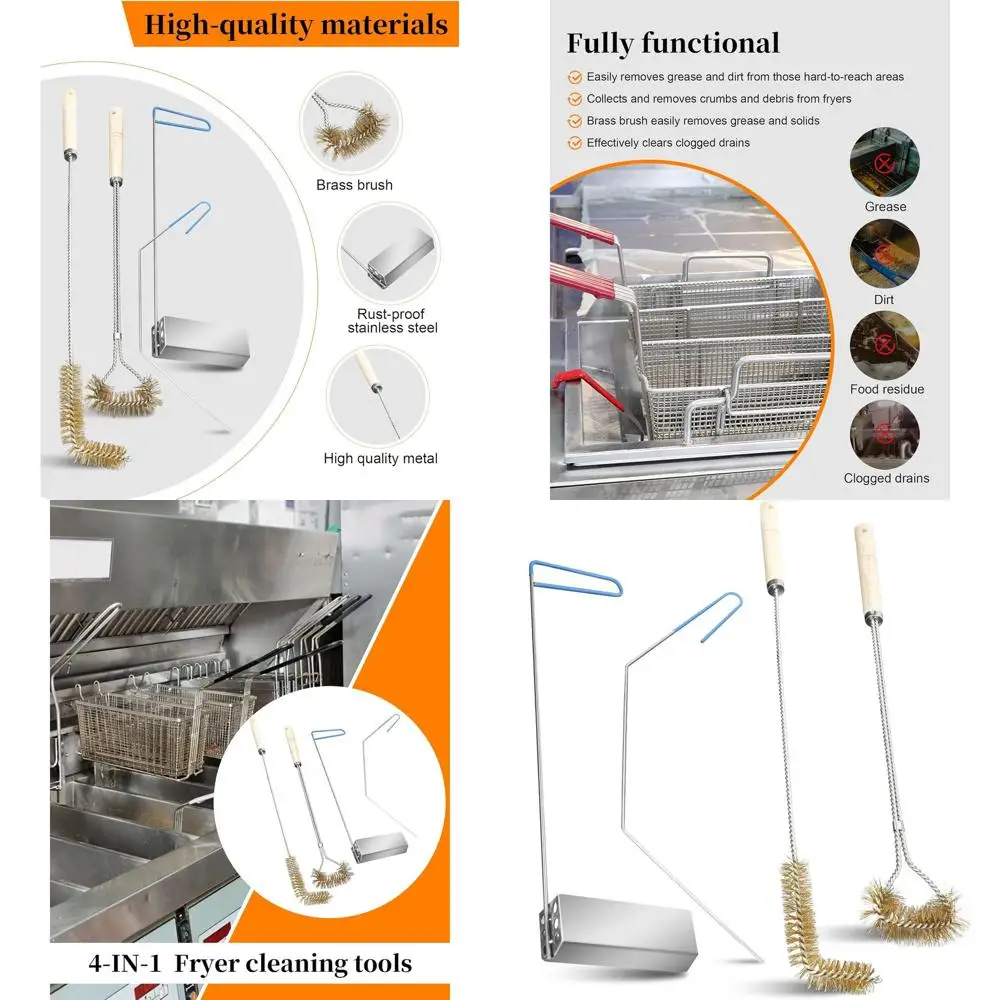 High-quality materials

Brass brush

Rust-proof stainless steel

High quality metal

Fully functional

Easily removes grease and dirt from those hard-to-reach areas

Collects and removes crumbs and debris from fryers

Brass brush easily removes grease and solids

Effectively clears clogged drains

Grease

Dirt

Food residue

Clogged drains

4-IN-1 Fryer cleaning tools