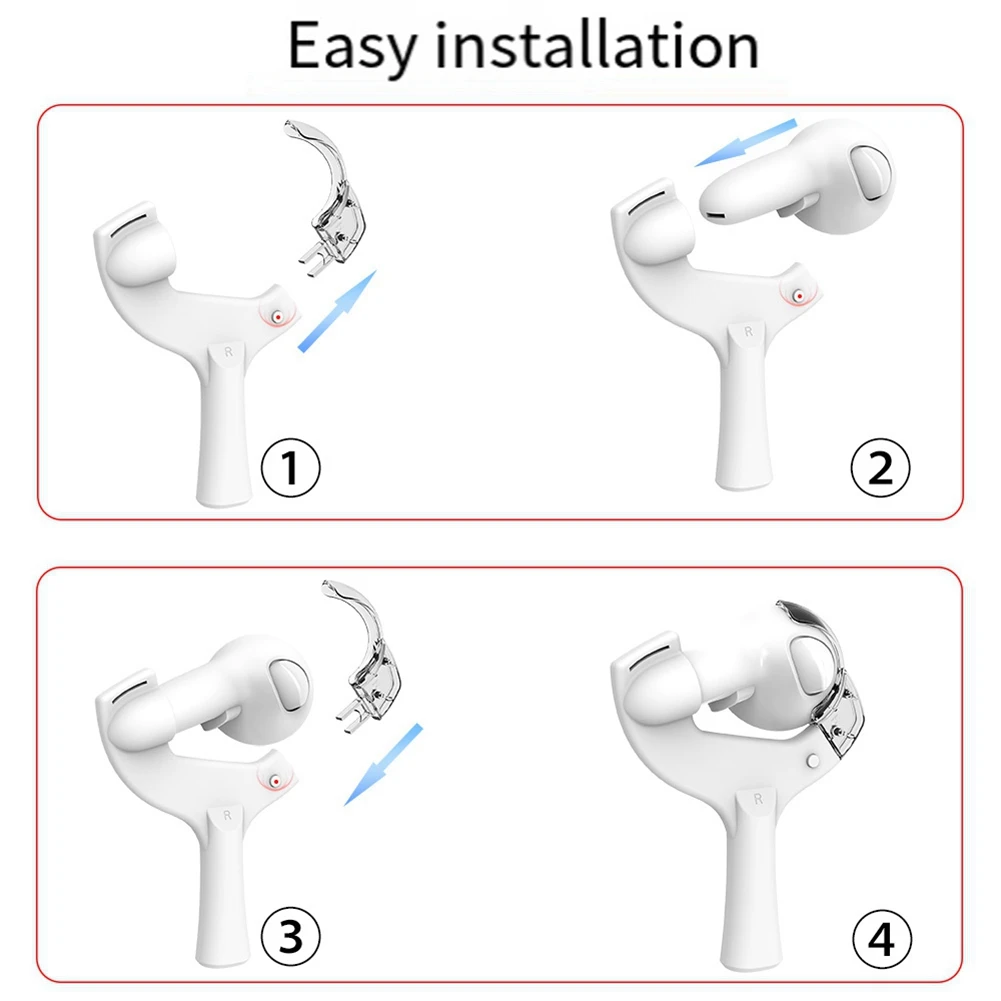 Easy installation

R

①

R

②

R

③

R

④