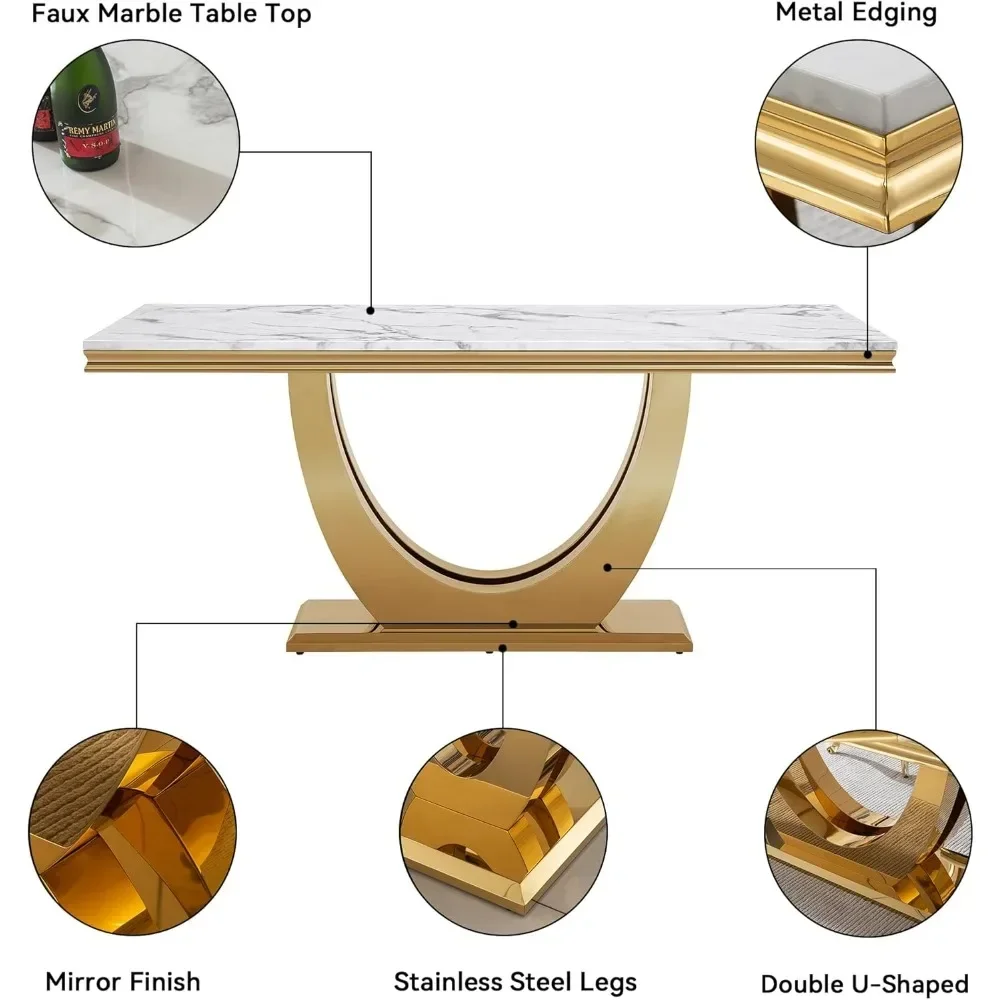 Faux Marble Table Top

Metal Edging

REMY MARTIN

V.S.O.P

Mirror Finish

Stainless Steel Legs

Double U-Shaped