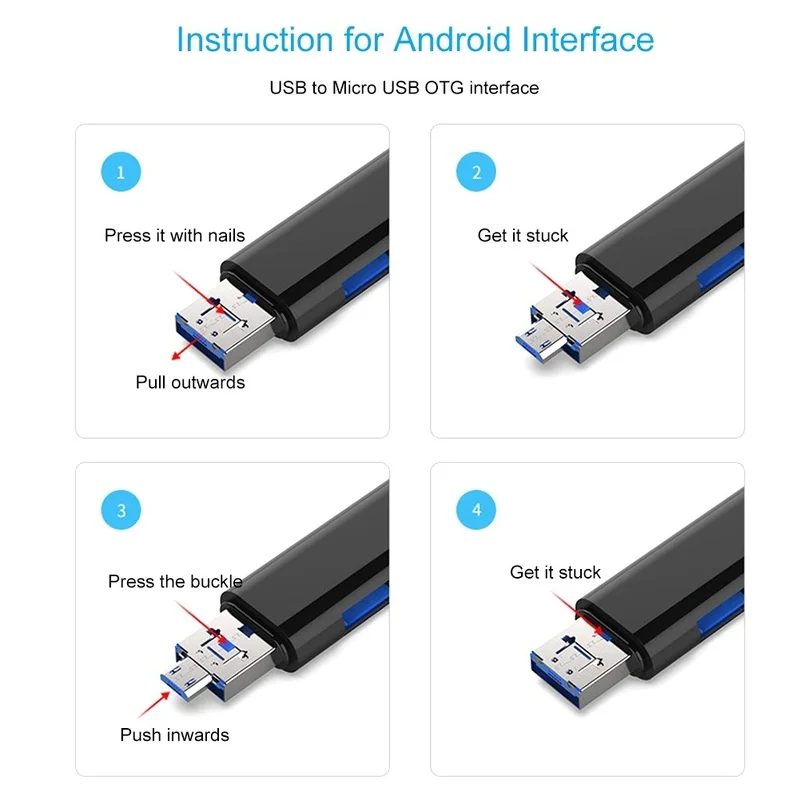 Instruction for Android Interface

USB to Micro USB OTG interface

1

Press it with nails

Pull outwards

2

Get it stuck

3

Press the buckle

Push inwards

4

Get it stuck