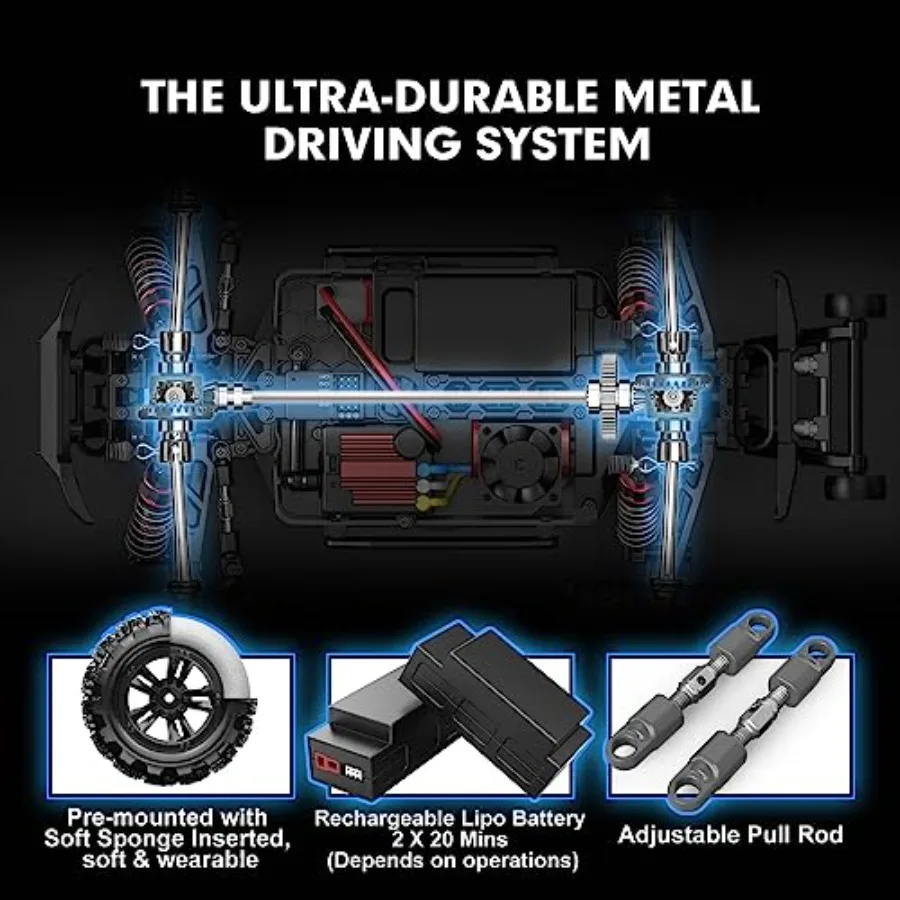 THE ULTRA-DURABLE METAL DRIVING SYSTEM

Pre-mounted with Soft Sponge Inserted, soft & wearable

Rechargeable Lipo Battery 2 X 20 Mins (Depends on operations)

Adjustable Pull Rod