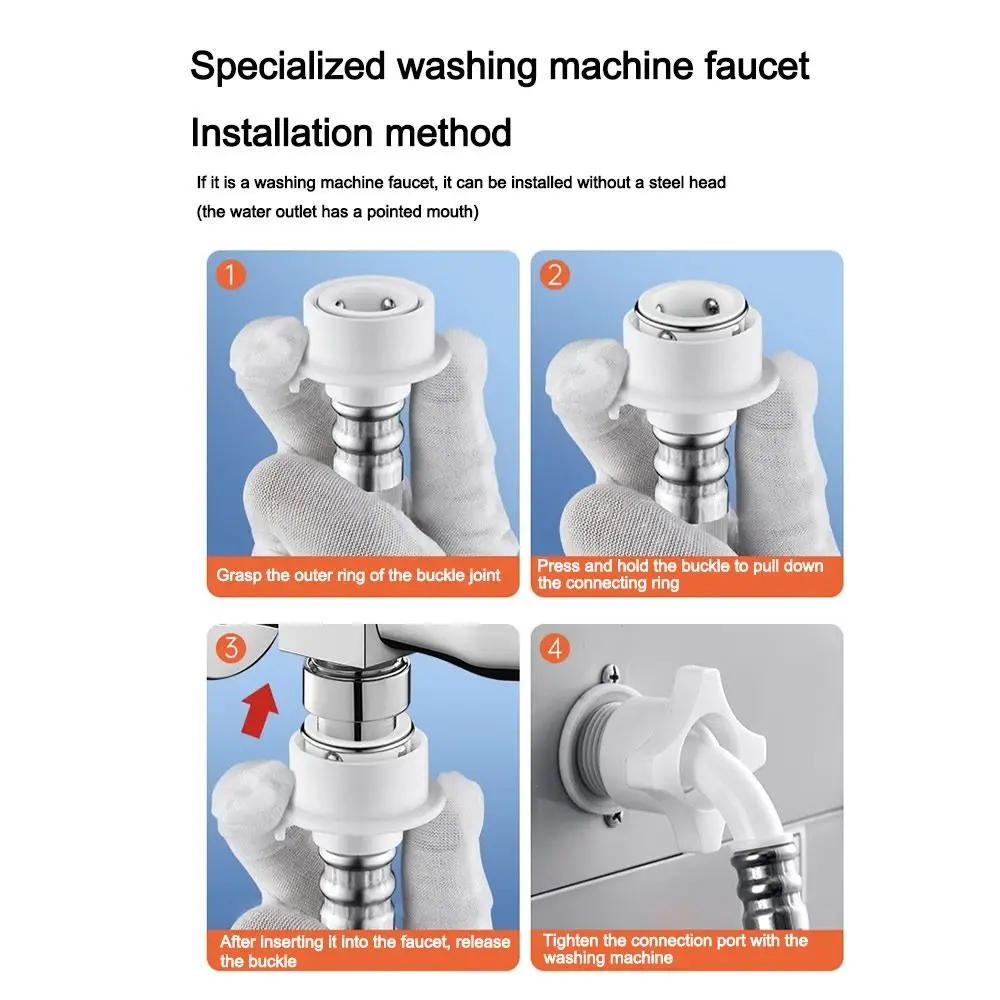 Specialized washing machine faucet

Installation method

If it is a washing machine faucet, it can be installed without a steel head (the water outlet has a pointed mouth)

1

Grasp the outer ring of the buckle joint

2

Press and hold the buckle to pull down the connecting ring

3

After inserting it into the faucet, release the buckle

4

Tighten the connection port with the washing machine