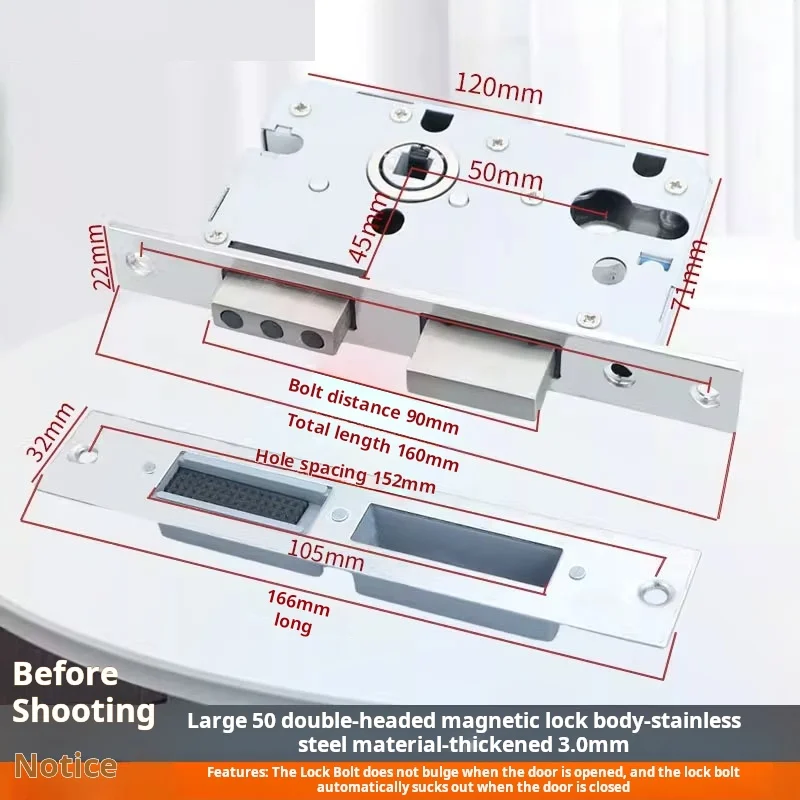 120mm

50mm

45mm

22mm

71mm

Bolt distance 90mm

Total length 160mm

Hole spacing 152mm

32mm

105mm

166mm long

Before Shooting

Notice

Large 50 double-headed magnetic lock body-stainless steel material-thickened 3.0mm

Features: The Lock Bolt does not bulge when the door is opened, and the lock bolt automatically sucks out when the door is closed