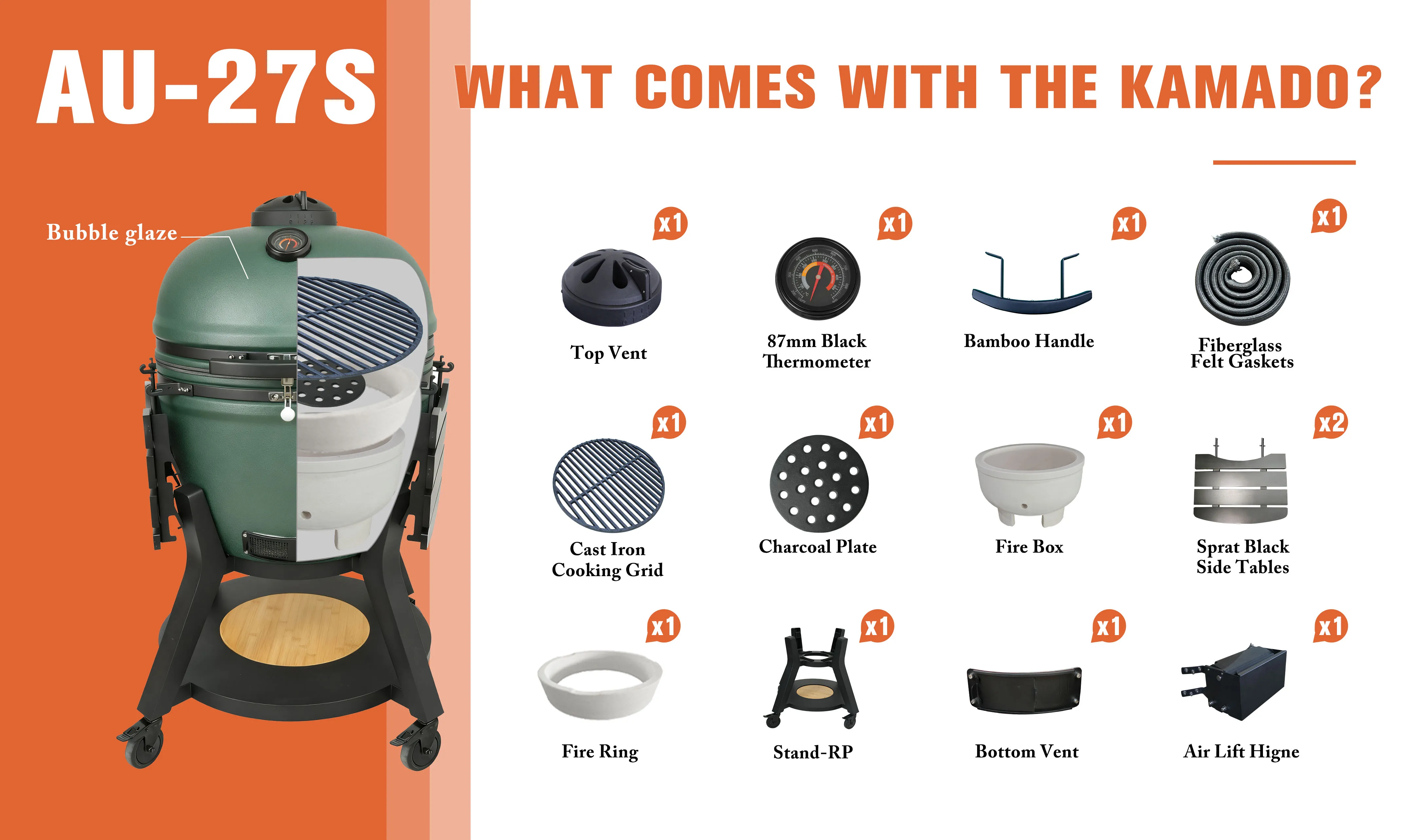 AU-27S

Bubble glaze

WHAT COMES WITH THE KAMADO?

x1
Top Vent

x1
87mm Black Thermometer

x1
Bamboo Handle

x1
Fiberglass Felt Gaskets

x1
Cast Iron Cooking Grid

x1
Charcoal Plate

x1
Fire Box

x2
Sprat Black Side Tables

x1
Fire Ring

x1
Stand-RP

x1
Bottom Vent

x1
Air Lift Higne