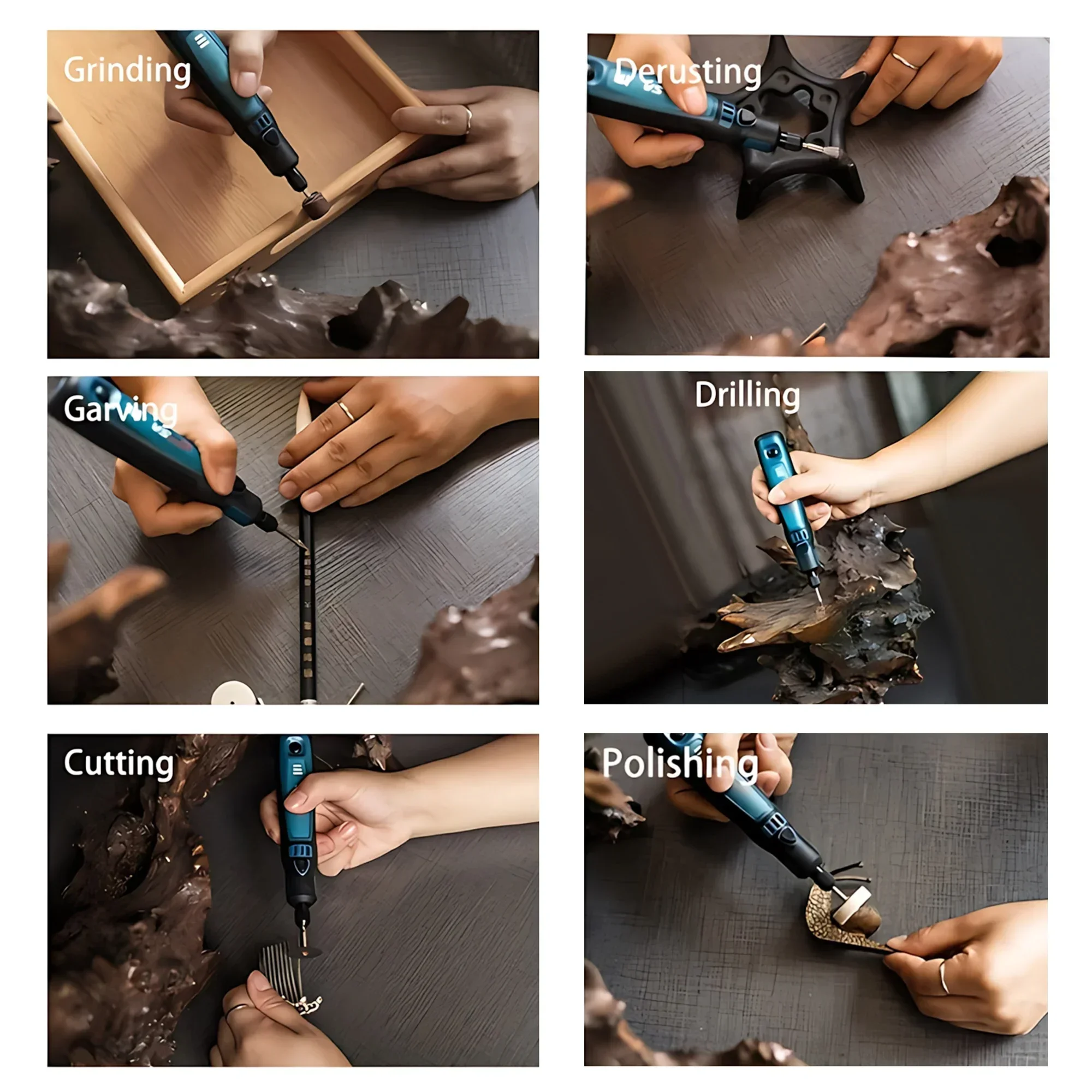 Grinding

Derusting

Garving

Drilling

Cutting

Polishing