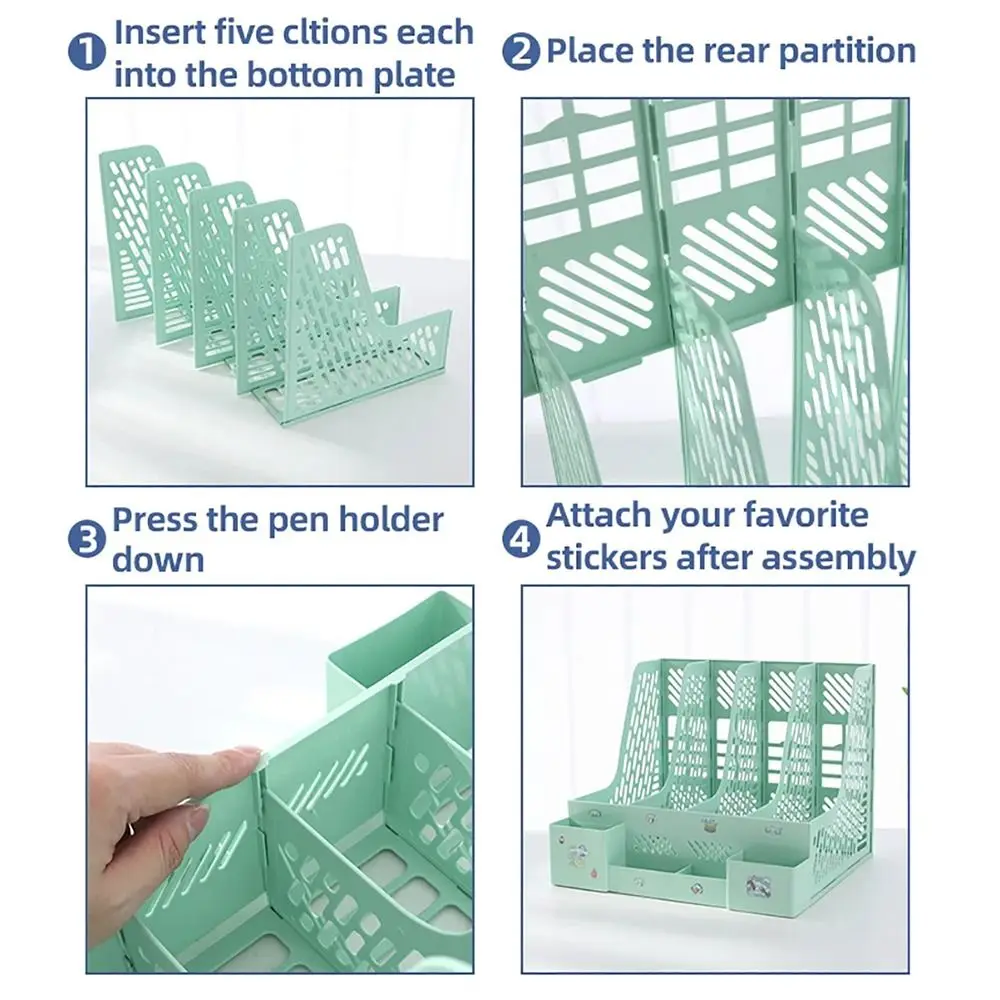 1 Insert five cltions each into the bottom plate

2 Place the rear partition

3 Press the pen holder down

4 Attach your favorite stickers after assembly