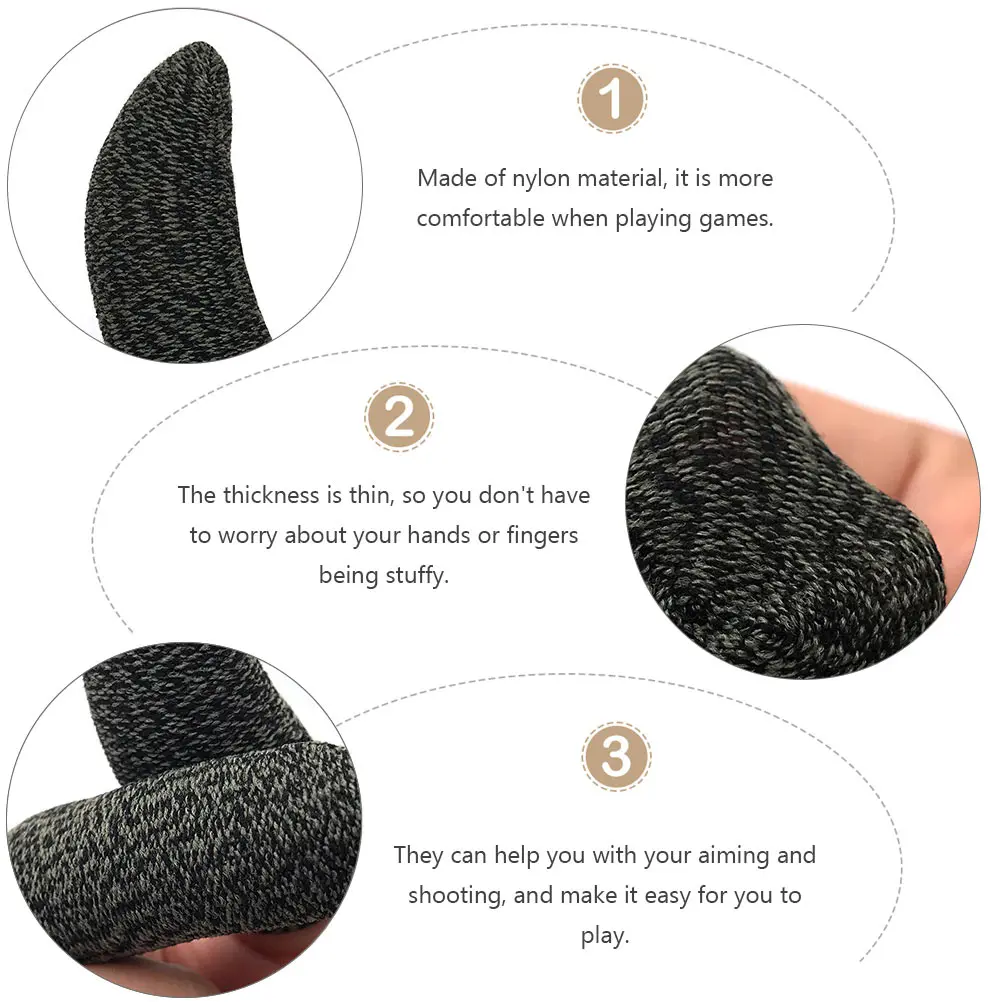 1

Made of nylon material, it is more comfortable when playing games.

2

The thickness is thin, so you don't have to worry about your hands or fingers being stuffy.

3

They can help you with your aiming and shooting, and make it easy for you to play.