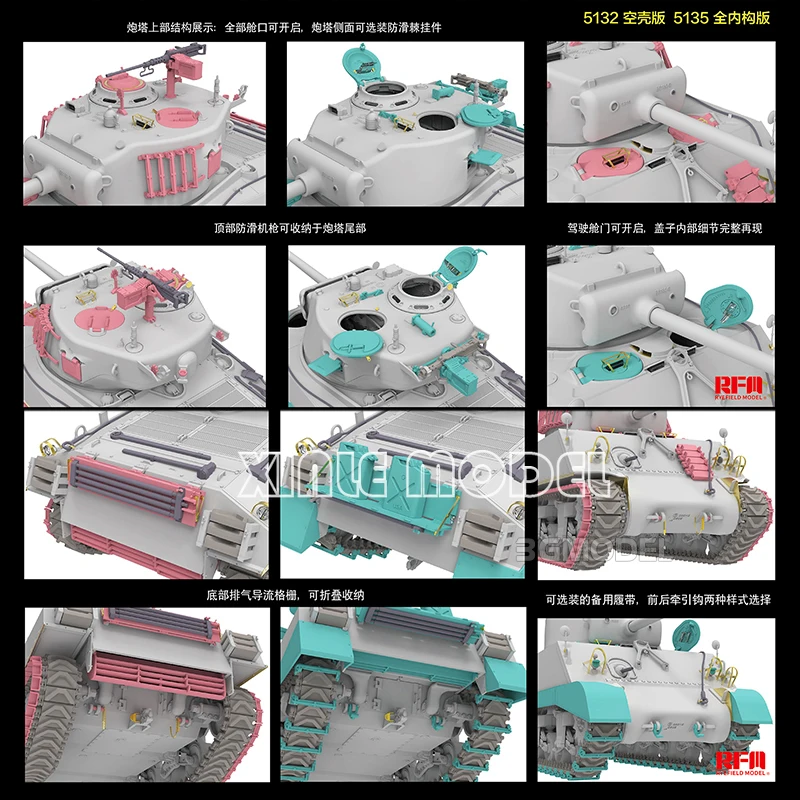 炮塔上部结构展示：全部舱口可开启，炮塔侧面可选装防滑棘挂件

5132 空壳版 5135 全内构版

顶部防滑机枪可收纳于炮塔尾部

驾驶舱门可开启，盖子内部细节完整再现

RFM
RYEFIELD MODEL

XINLE MODEL

BGMODEL

底部排气导流格栅，可折叠收纳

可选装的备用履带，前后牵引钩两种样式选择

RFM
RYEFIELD MODEL