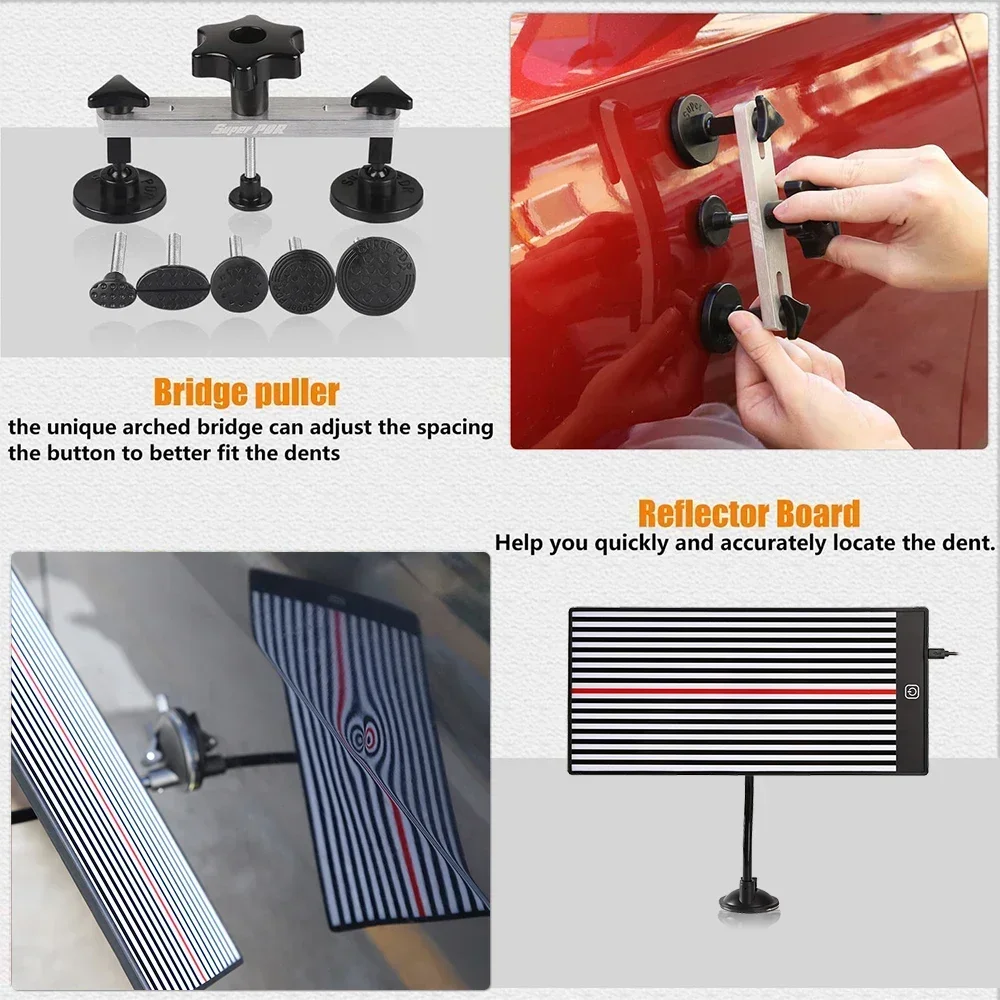 Super PDR

Bridge puller

the unique arched bridge can adjust the spacing the button to better fit the dents

Reflector Board

Help you quickly and accurately locate the dent.