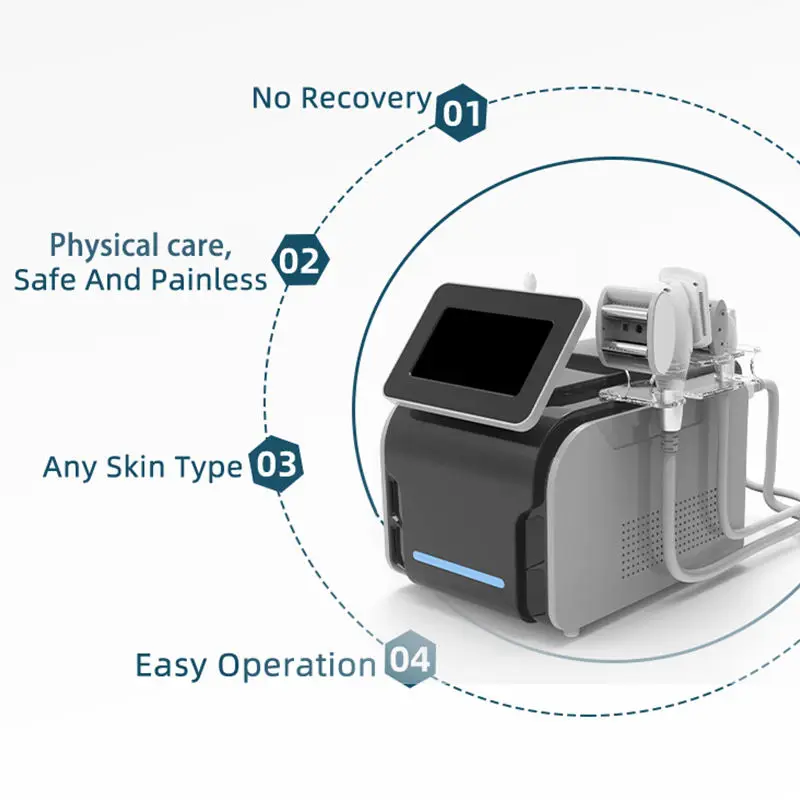 No Recovery 01

Physical care, Safe And Painless 02

Any Skin Type 03

Easy Operation 04