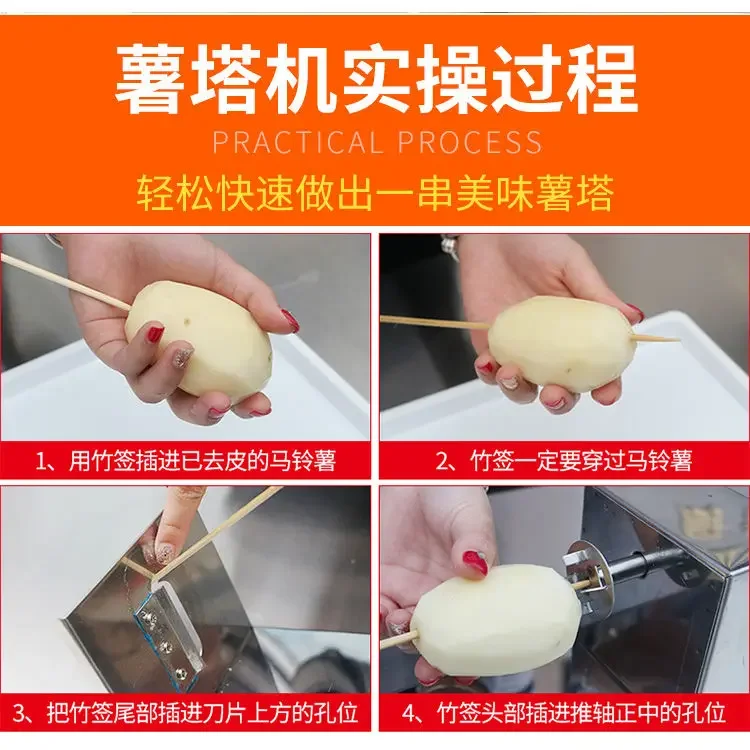 薯塔机实操过程

PRACTICAL PROCESS

轻松快速做出一串美味薯塔

1、用竹签插进已去皮的马铃薯

2、竹签一定要穿过马铃薯

3、把竹签尾部插进刀片上方的孔位

4、竹签头部插进推轴正中的孔位