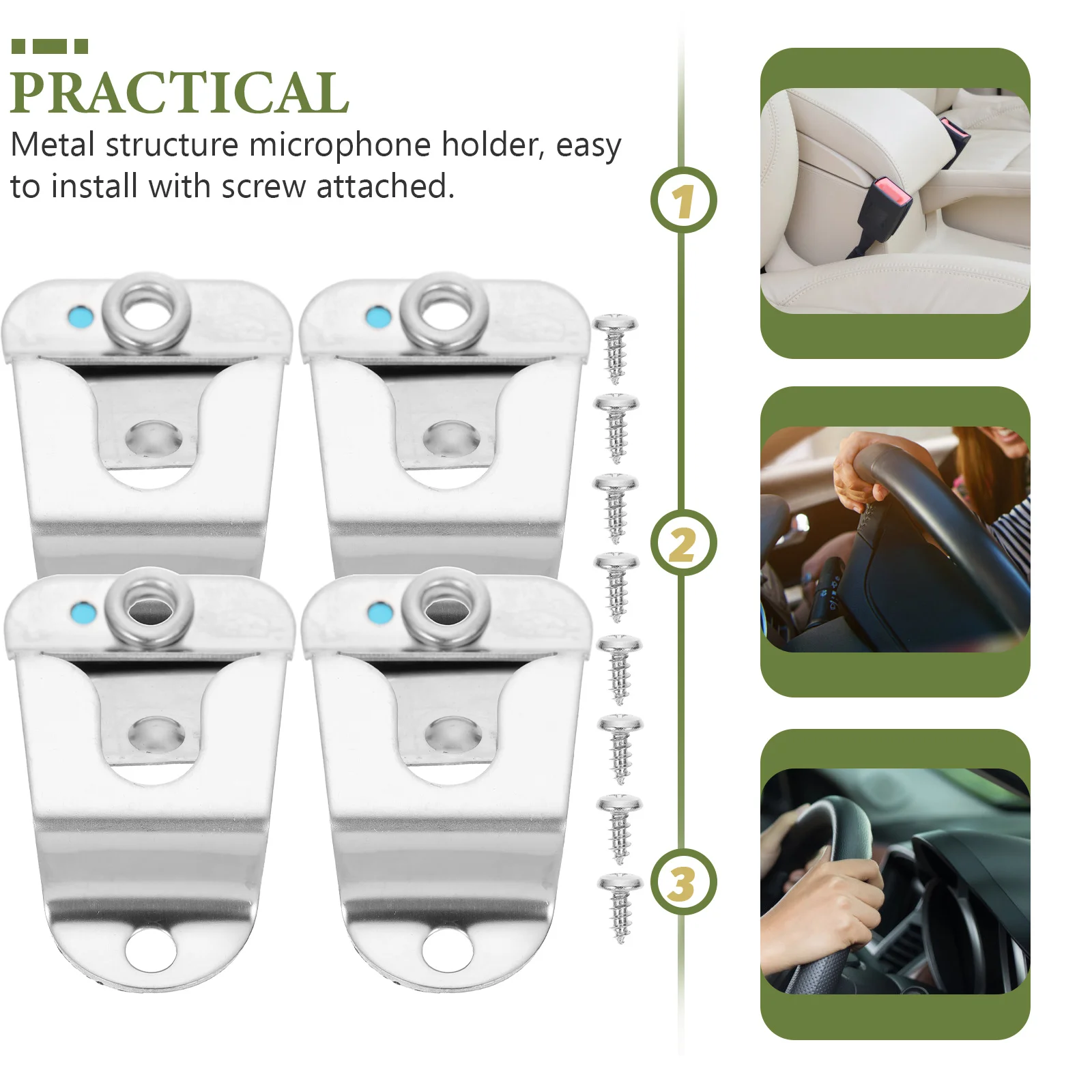 PRACTICAL

Metal structure microphone holder, easy to install with screw attached.

1

2

3