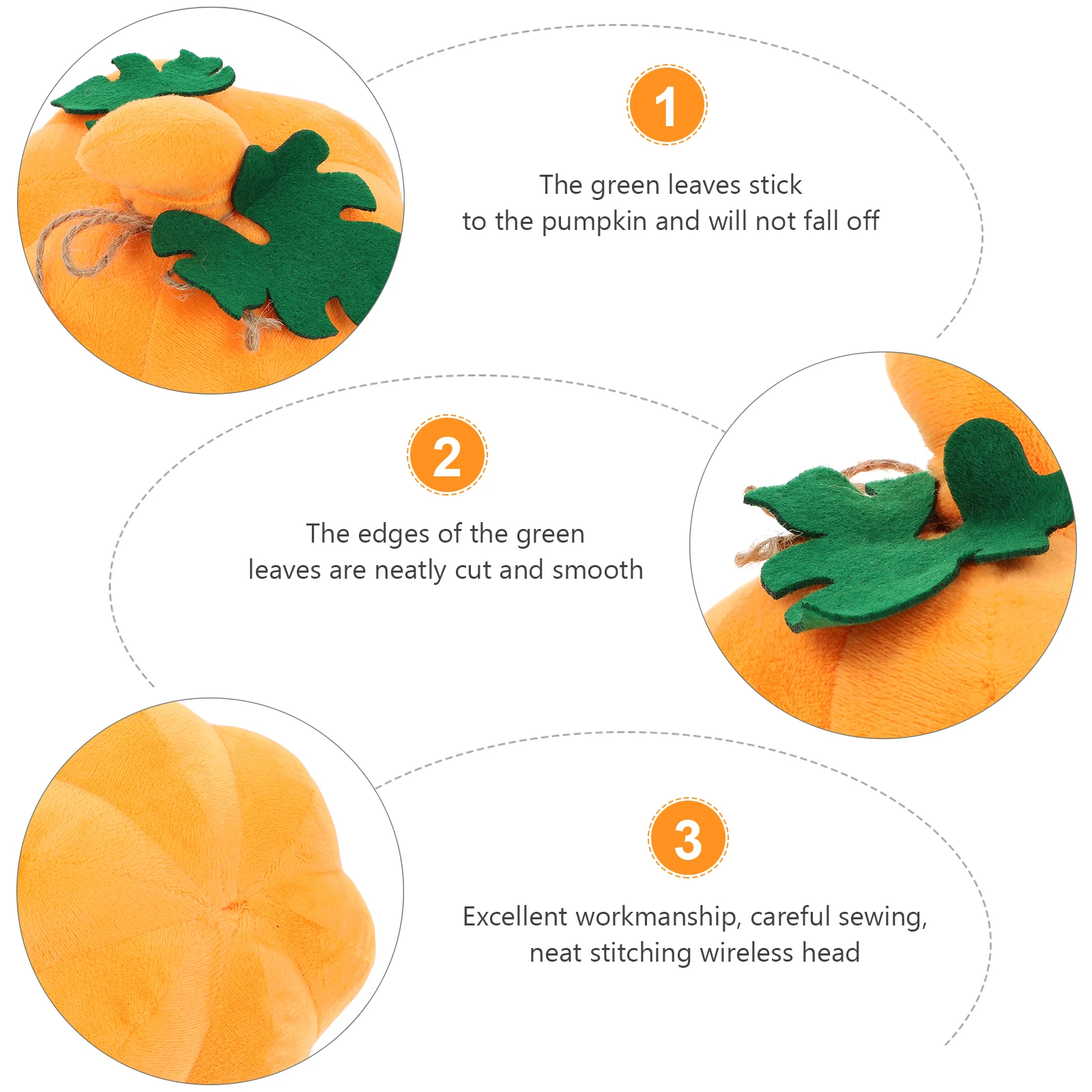 1

The green leaves stick to the pumpkin and will not fall off

2

The edges of the green leaves are neatly cut and smooth

3

Excellent workmanship, careful sewing, neat stitching wireless head