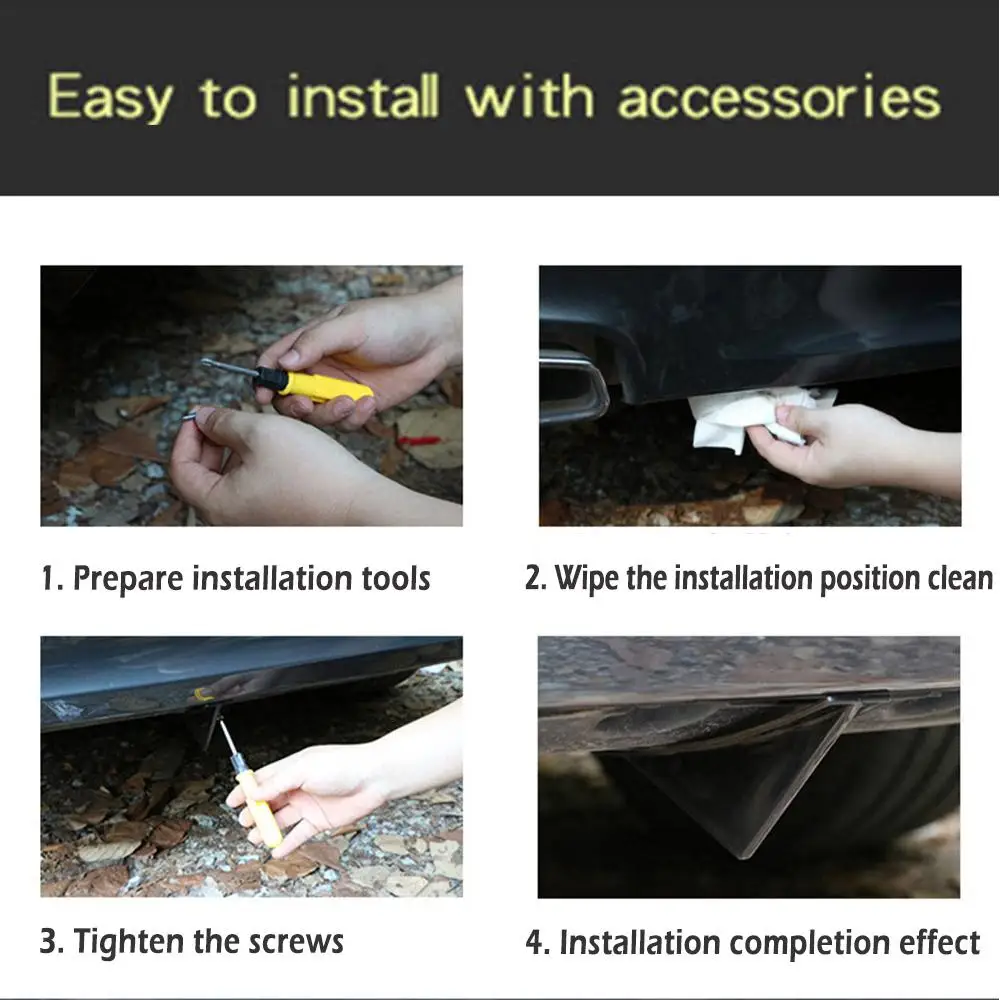 Easy to install with accessories

1. Prepare installation tools

2. Wipe the installation position clean

3. Tighten the screws

4. Installation completion effect