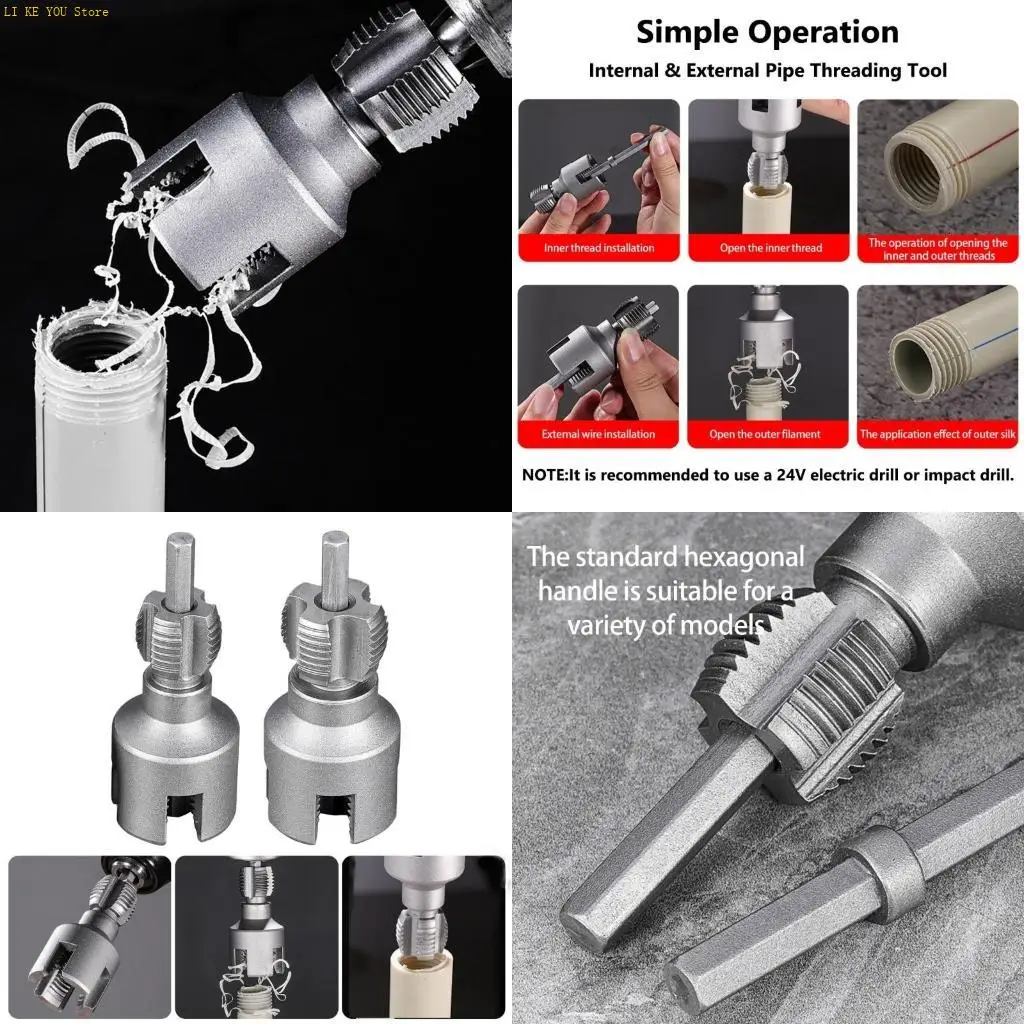 LI KE YOU Store

Simple Operation

Internal & External Pipe Threading Tool

Inner thread installation

Open the inner thread

The operation of opening the inner and outer threads

External wire installation

Open the outer filament

The application effect of outer silk

NOTE:It is recommended to use a 24V electric drill or impact drill.

The standard hexagonal handle is suitable for a variety of models