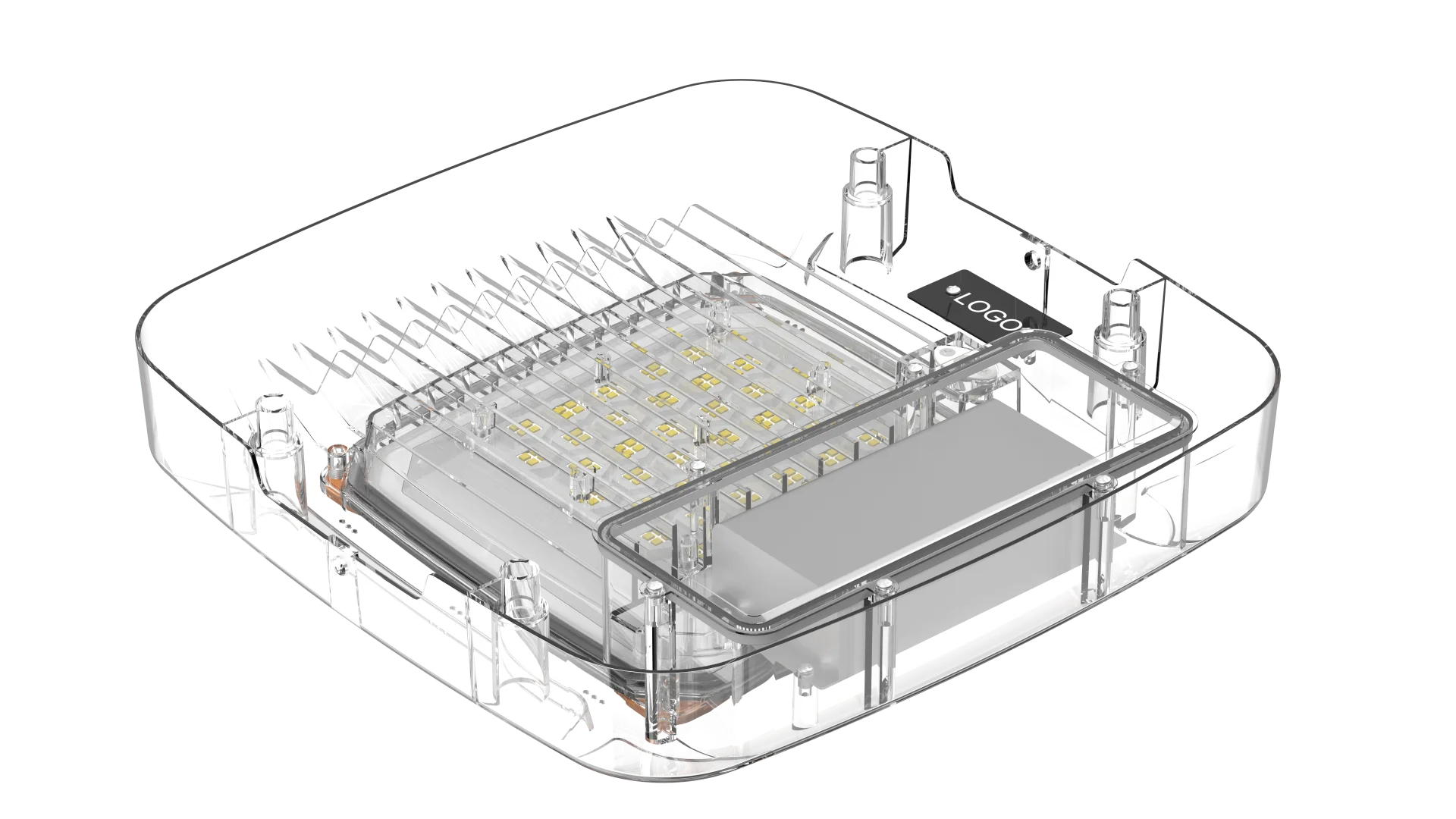 LOGO