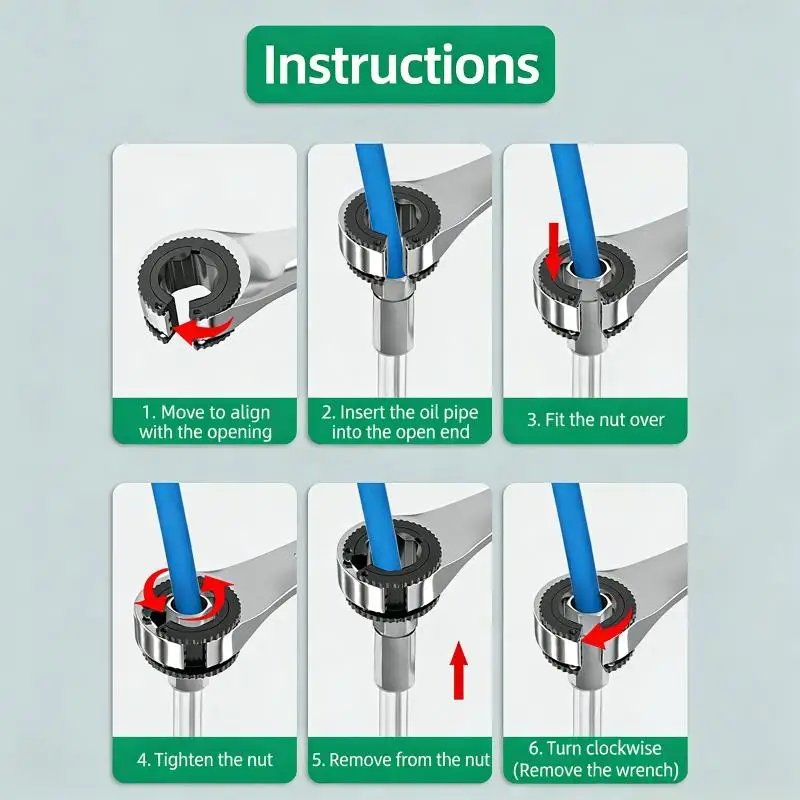 Instructions

1. Move to align with the opening

2. Insert the oil pipe into the open end

3. Fit the nut over

4. Tighten the nut

5. Remove from the nut

6. Turn clockwise (Remove the wrench)