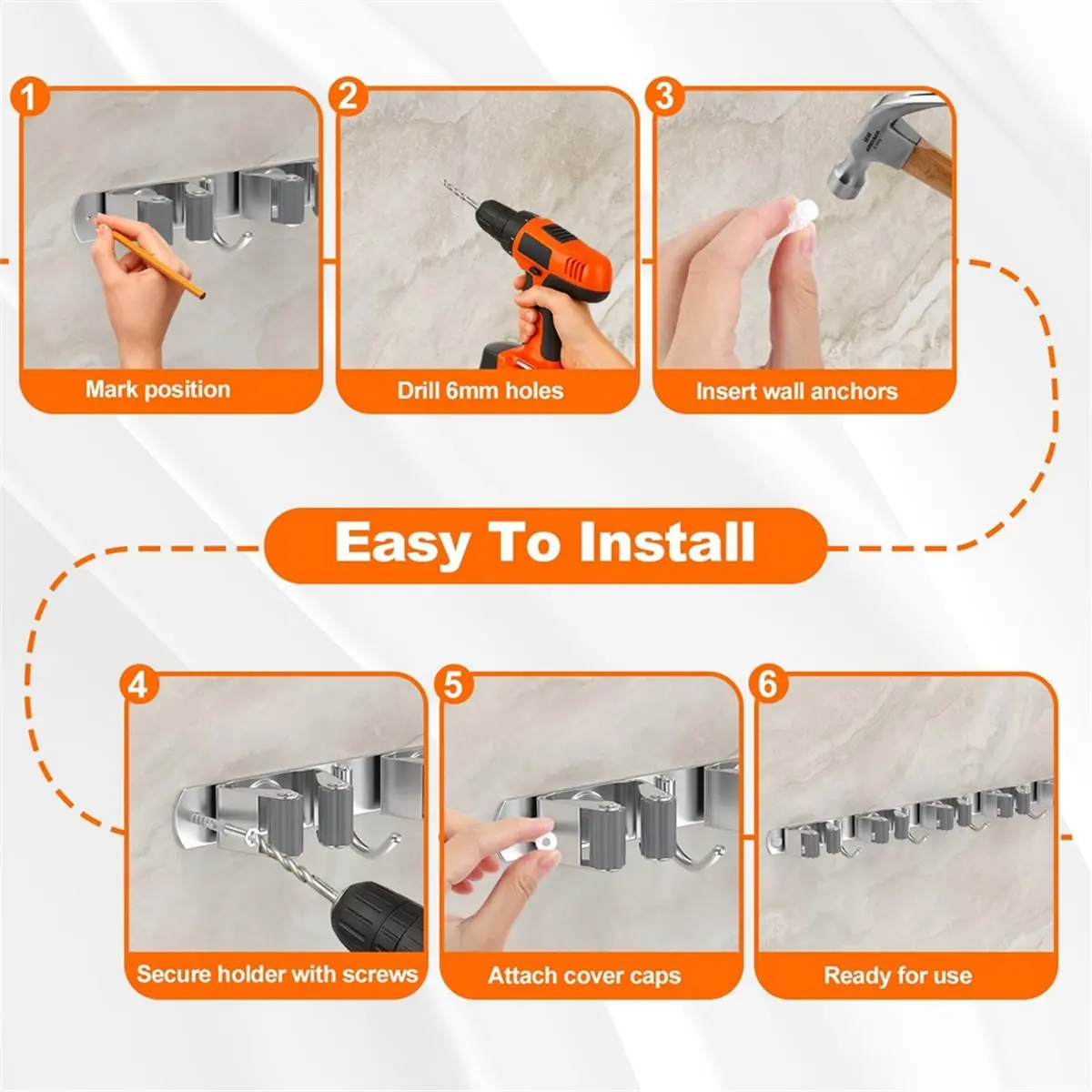 1
Mark position

2
Drill 6mm holes

3
Insert wall anchors

Easy To Install

4
Secure holder with screws

5
Attach cover caps

6
Ready for use