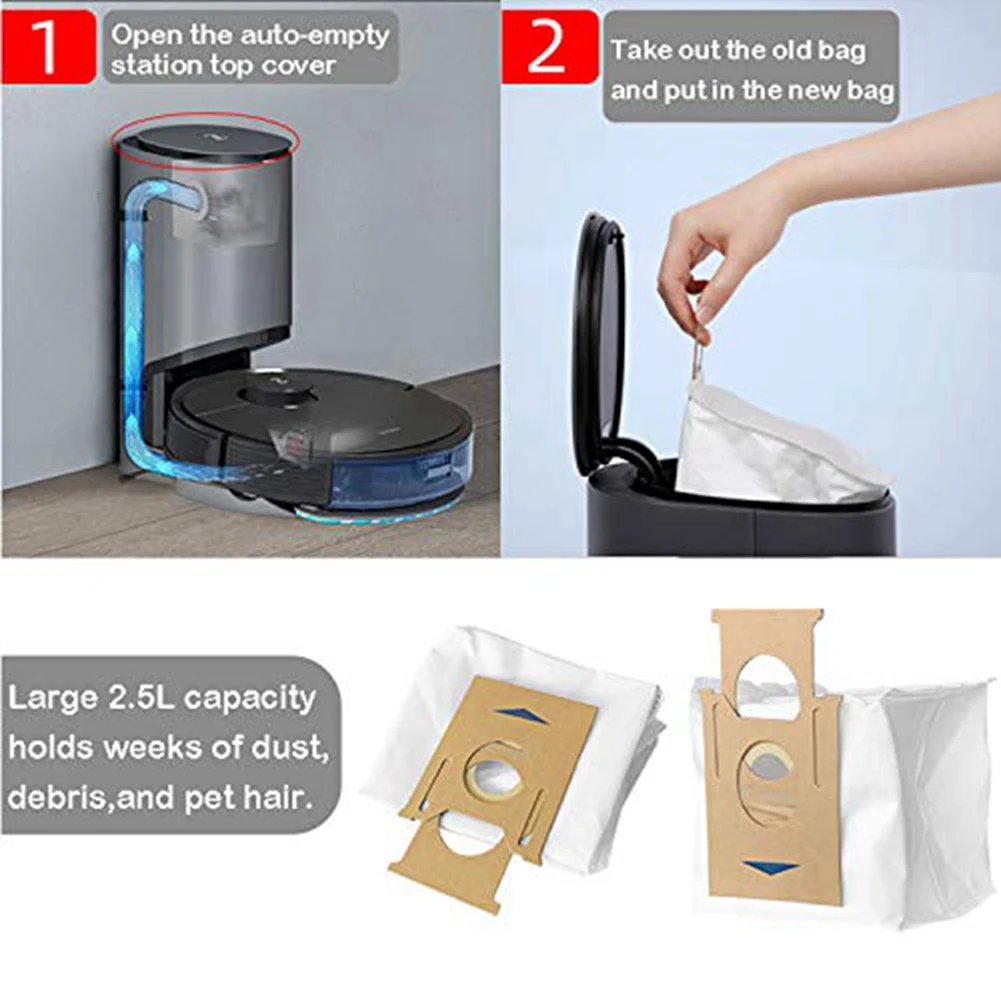 1
Open the auto-empty station top cover

2
Take out the old bag and put in the new bag

Large 2.5L capacity holds weeks of dust, debris,and pet hair.