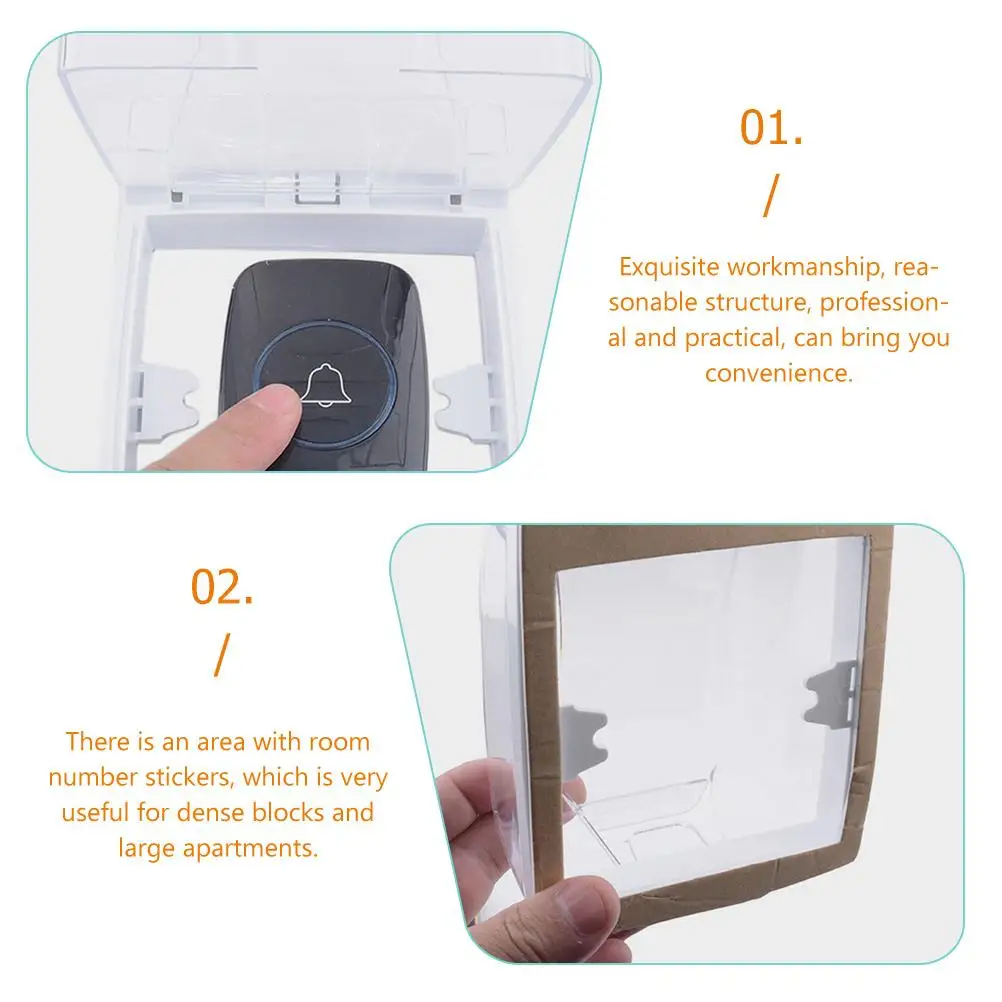 01.

/

Exquisite workmanship, reasonable structure, professional and practical, can bring you convenience.

02.

/

There is an area with room number stickers, which is very useful for dense blocks and large apartments.